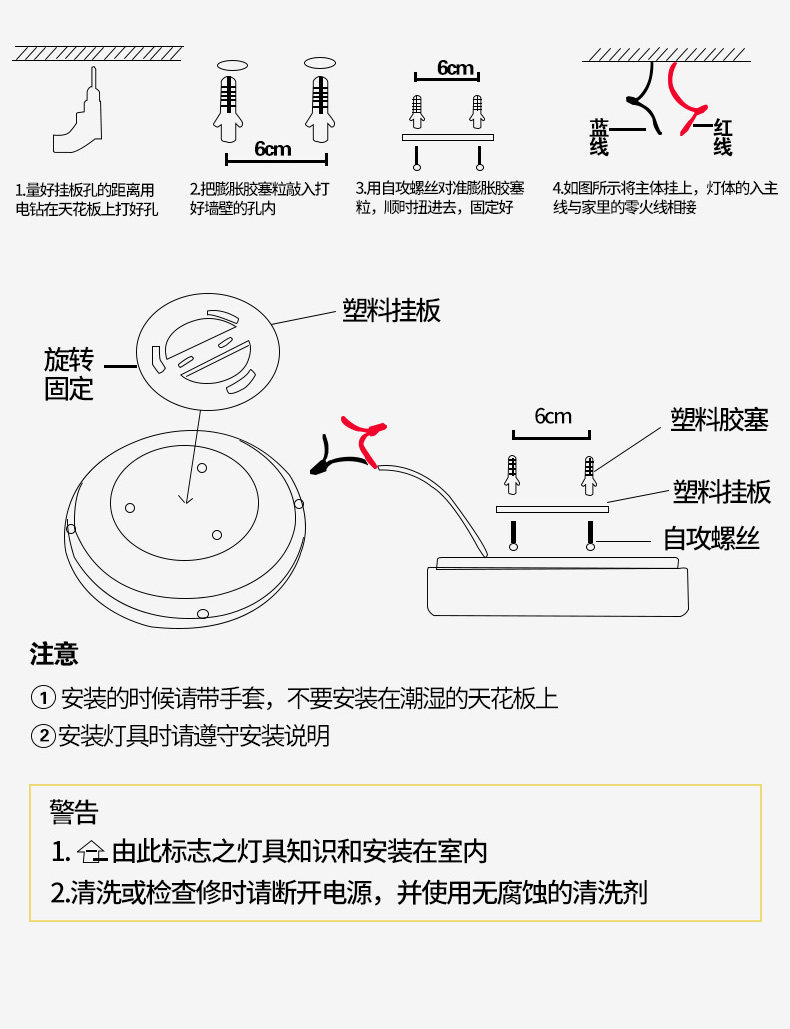 6cm

6cm

蓝线

红线

1.量好挂板孔的距离用电钻在天花板上打好孔

2.把膨胀胶塞粒敲入打好墙壁的孔内

3.用自攻螺丝对准膨胀胶塞粒，顺时扭进去，固定好

4.如图所示将主体挂上，灯体的入主线与家里的零火线相接

塑料挂板

旋转固定

6cm

塑料胶塞

塑料挂板

自攻螺丝

注意

① 安装的时候请带手套，不要安装在潮湿的天花板上

② 安装灯具时请遵守安装说明

警告

1. 由此标志之灯具知识和安装在室内

2.清洗或检查修时请断开电源，并使用无腐蚀的清洗剂