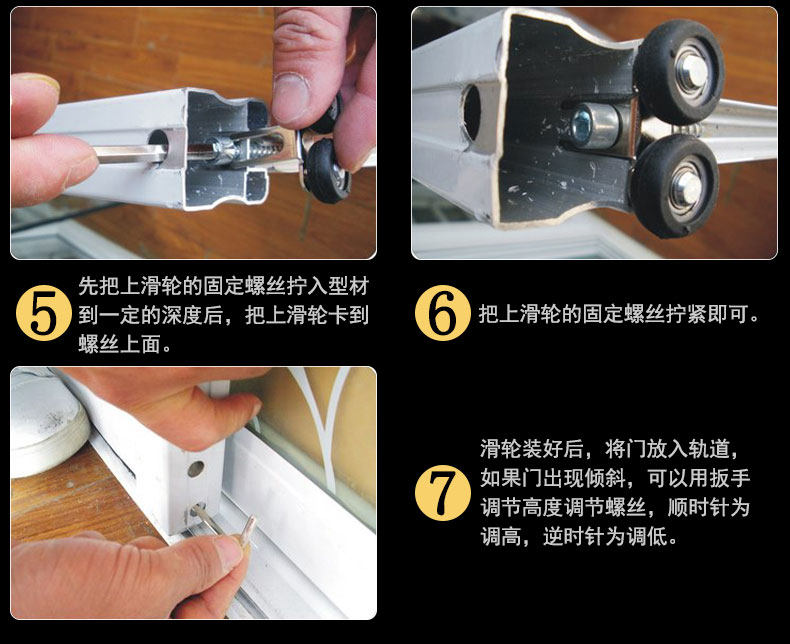 5 先把上滑轮的固定螺丝拧入型材到一定的深度后，把上滑轮卡到螺丝上面。

6 把上滑轮的固定螺丝拧紧即可。

7 滑轮装好后，将门放入轨道，如果门出现倾斜，可以用扳手调节高度调节螺丝，顺时针为调高，逆时针为调低。