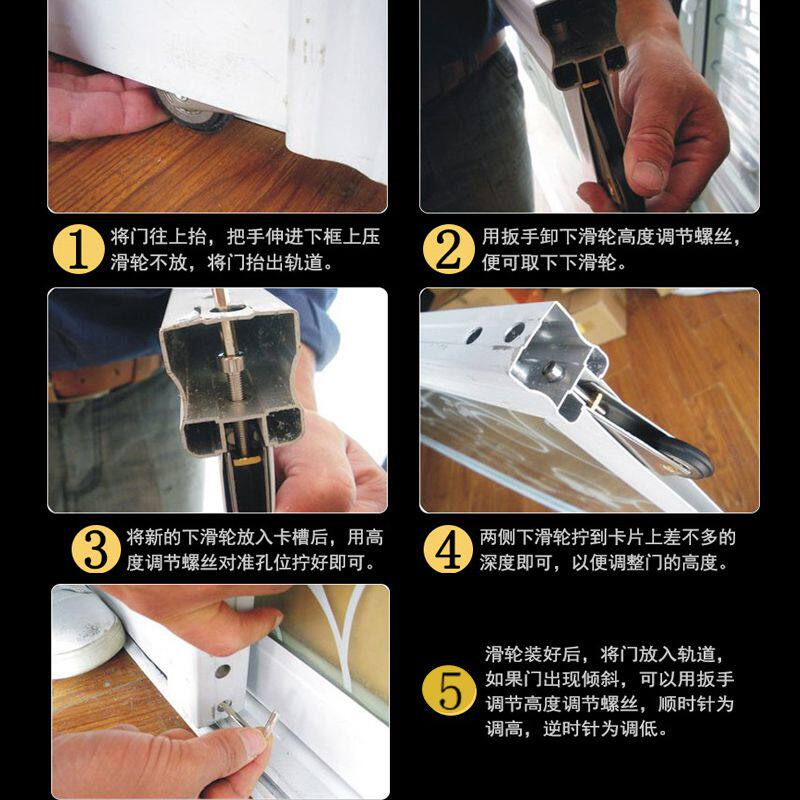 1 将门往上抬，把手伸进下框上压滑轮不放，将门抬出轨道。

2 用扳手卸下滑轮高度调节螺丝，便可取下下滑轮。

3 将新的下滑轮放入卡槽后，用高度调节螺丝对准孔位拧好即可。

4 两侧下滑轮拧到卡片上差不多的深度即可，以便调整门的高度。

5 滑轮装好后，将门放入轨道，如果门出现倾斜，可以用扳手调节高度调节螺丝，顺时针为调高，逆时针为调低。