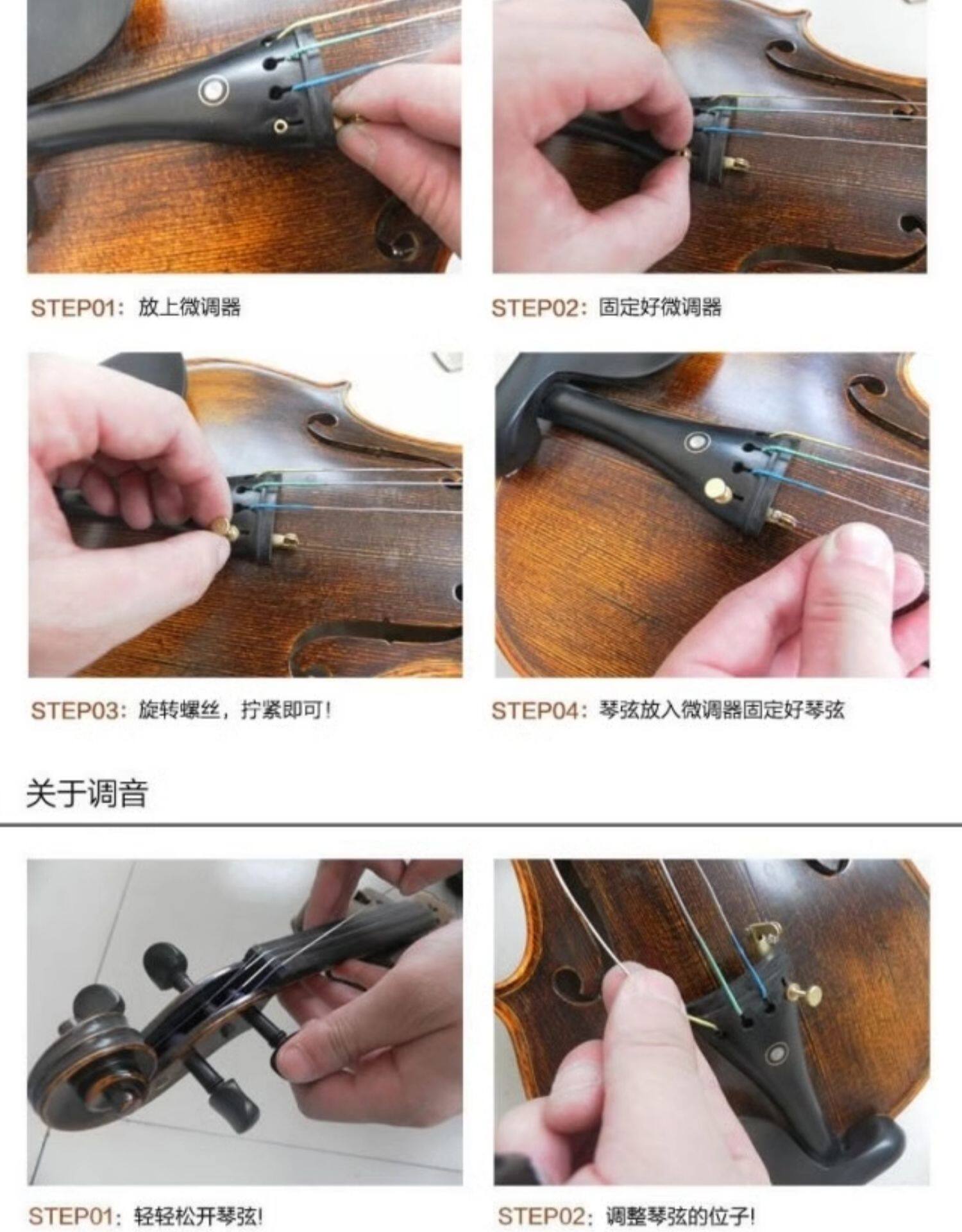 STEP01：放上微调器

STEP02：固定好微调器

STEP03：旋转螺丝，拧紧即可！

STEP04：琴弦放入微调器固定好琴弦

关于调音

STEP01：轻轻松开琴弦!

STEP02：调整琴弦的位子!