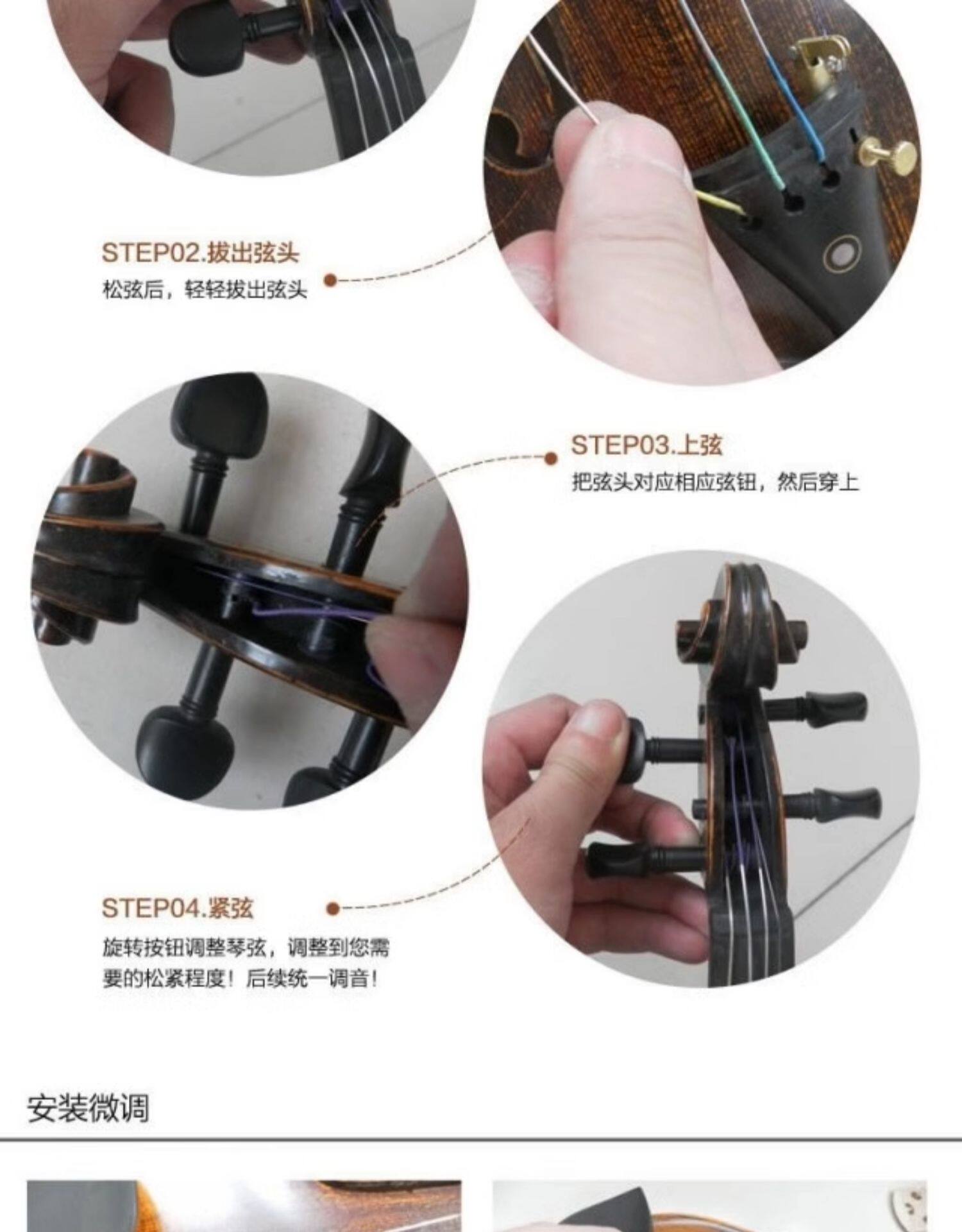 STEP02.拔出弦头

松弦后，轻轻拔出弦头

STEP03.上弦

把弦头对应相应弦钮，然后穿上

STEP04.紧弦

旋转按钮调整琴弦，调整到您需要的松紧程度！后续统一调音！

安装微调