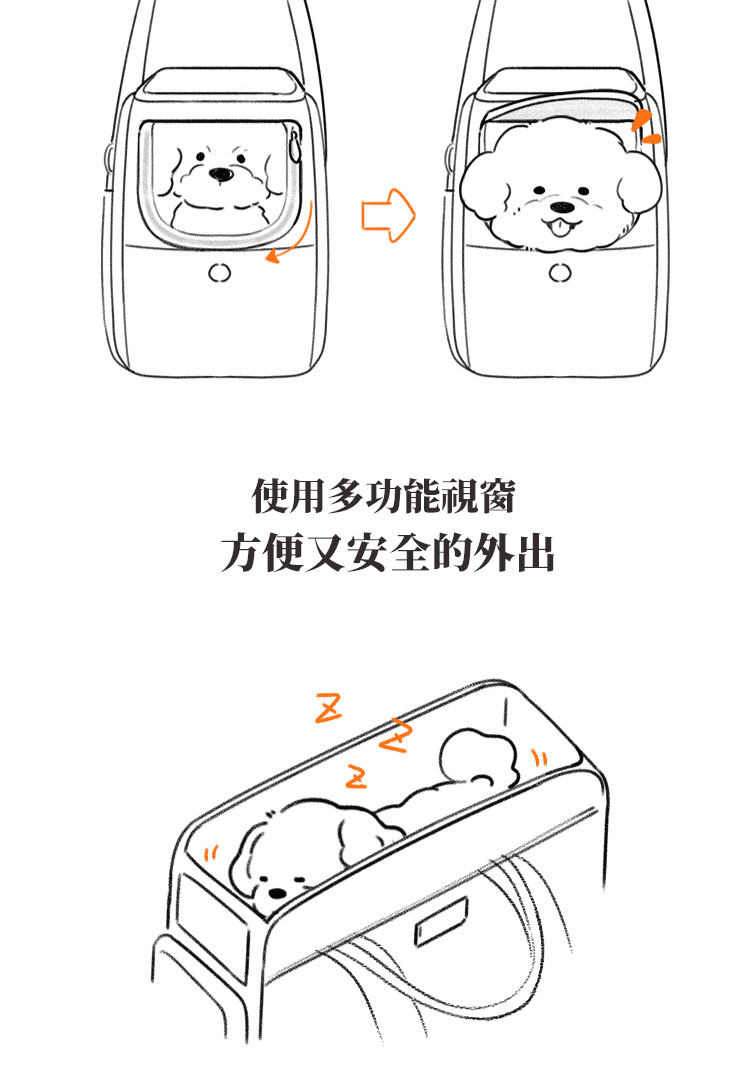 使用多功能視窗
方便又安全的外出

Z
Z
Z