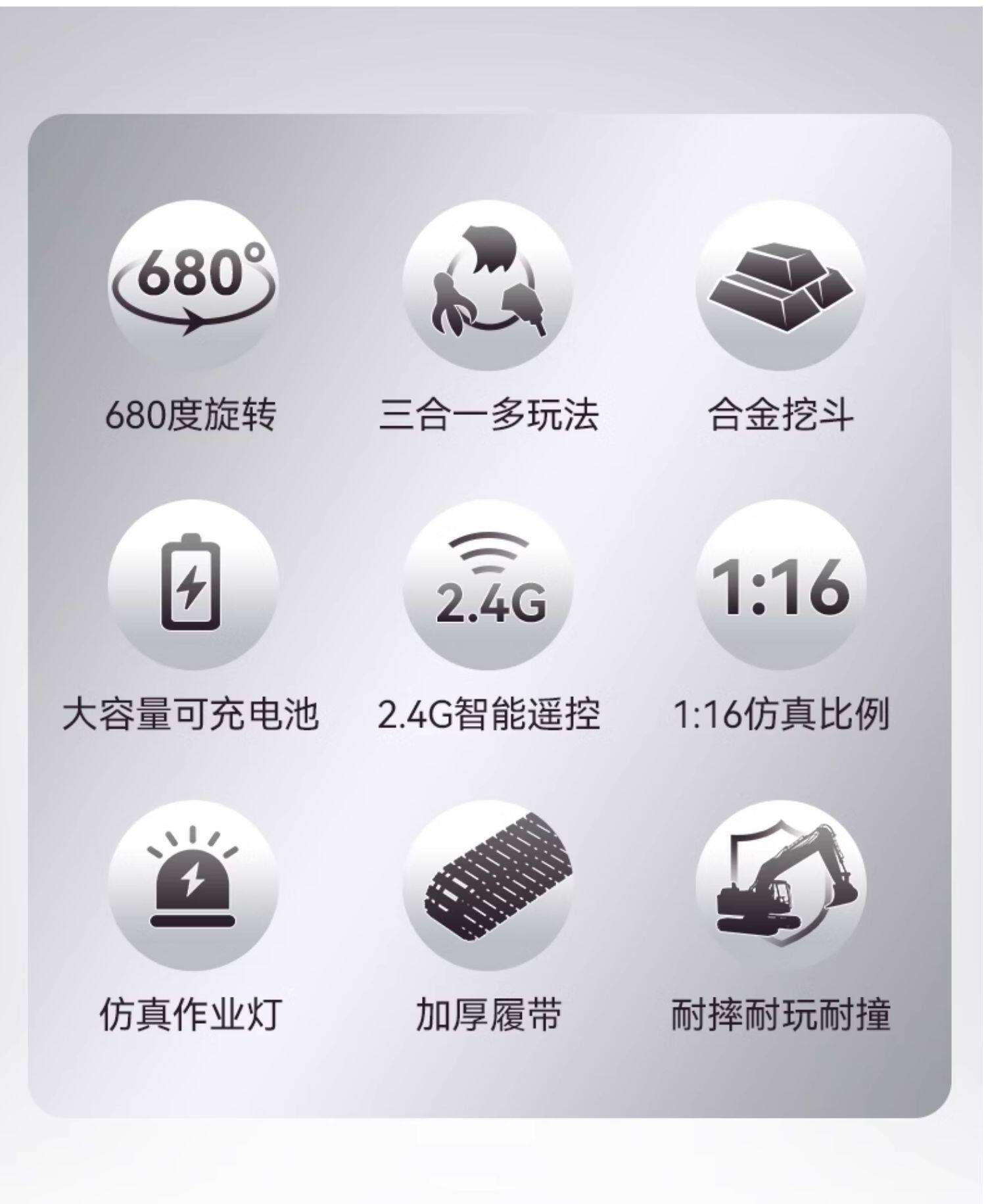 680°

680度旋转

三合一多玩法

合金挖斗

大容量可充电池

2.4G

2.4G智能遥控

1:16

1:16仿真比例

仿真作业灯

加厚履带

耐摔耐玩耐撞