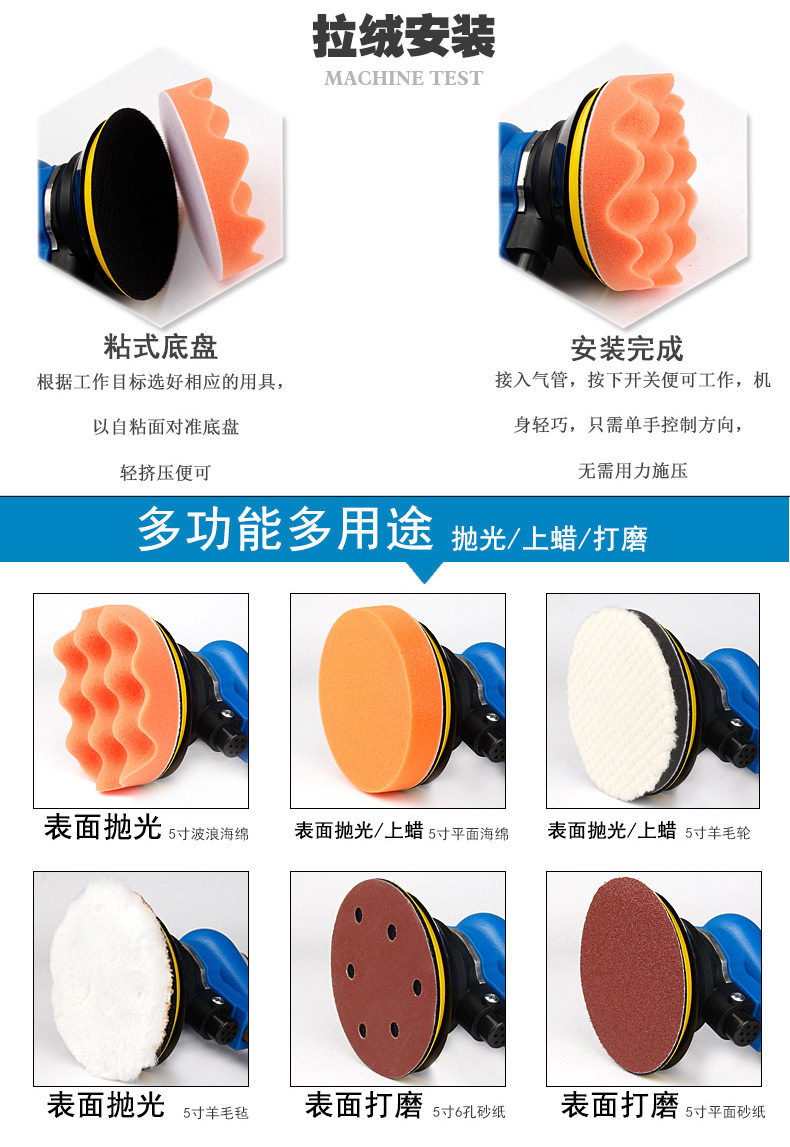 拉绒安装
MACHINE TEST

粘式底盘
根据工作目标选好相应的用具，
以自粘面对准底盘
轻挤压便可

安装完成
接入气管，按下开关便可工作，机
身轻巧，只需单手控制方向，
无需用力施压

多功能多用途 抛光/上蜡/打磨

表面抛光 5寸波浪海绵

表面抛光/上蜡 5寸平面海绵

表面抛光/上蜡 5寸羊毛轮

表面抛光 5寸羊毛毡

表面打磨 5寸6孔砂纸

表面打磨 5寸平面砂纸