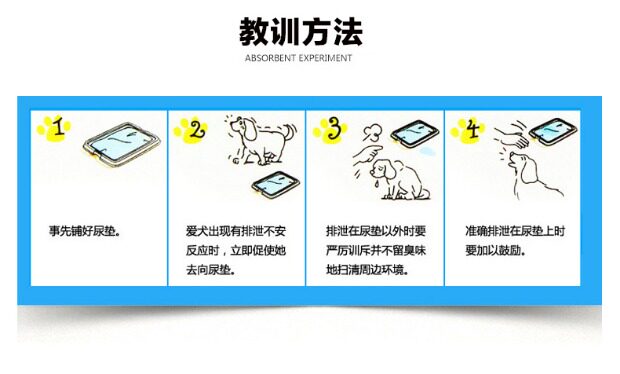 教训方法

ABSORBENT EXPERIMENT

1

事先铺好尿垫。

2

爱犬出现有排泄不安反应时，立即促使她去向尿垫。

3

排泄在尿垫以外时要严厉训斥并不留臭味地扫清周边环境。

4

准确排泄在尿垫上时要加以鼓励。