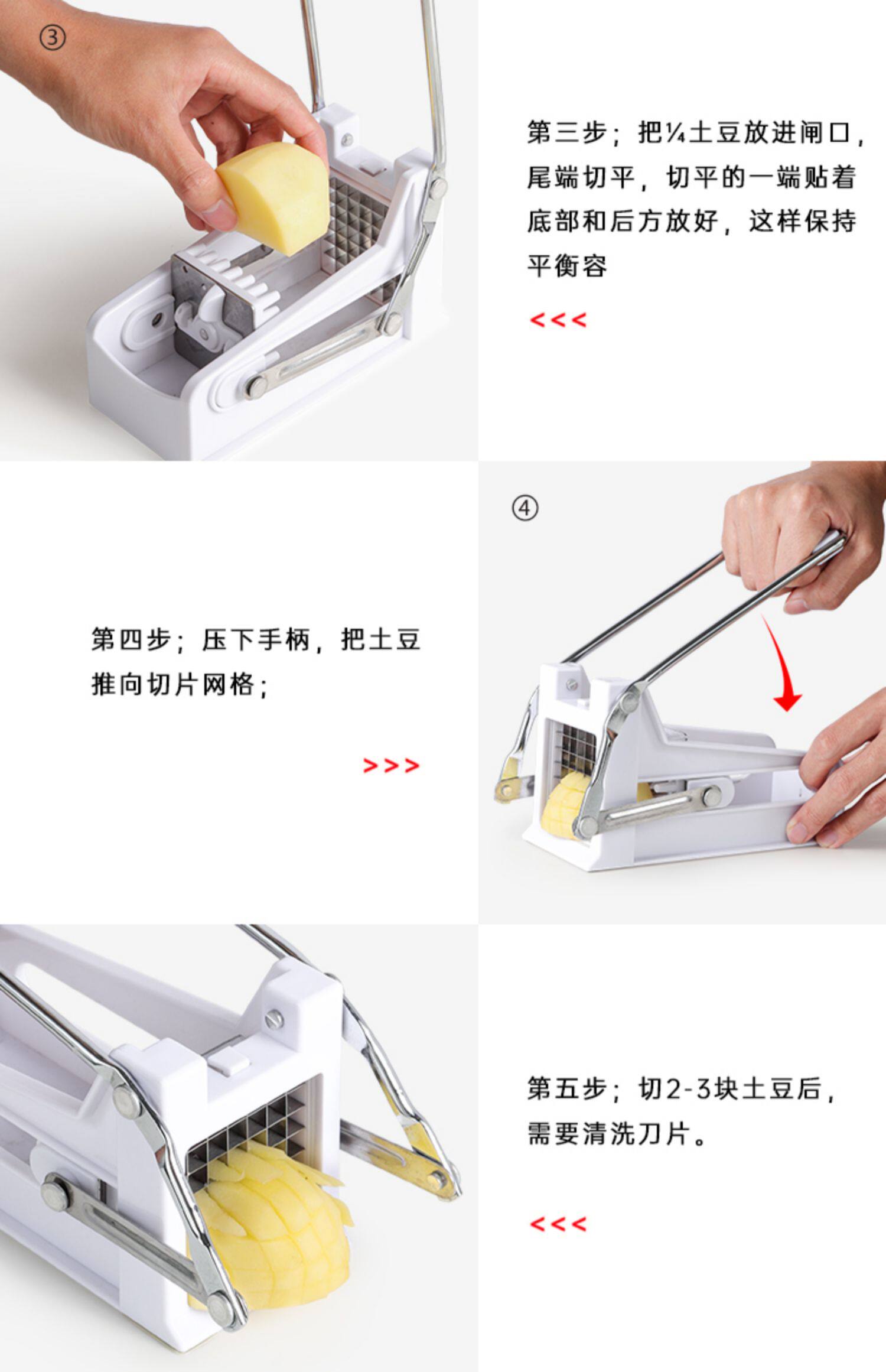 ③

第三步；把¼土豆放进闸口，尾端切平，切平的一端贴着底部和后方放好，这样保持平衡容

<<<

④

第四步；压下手柄，把土豆推向切片网格；

>>>

第五步；切2-3块土豆后，需要清洗刀片。

<<<