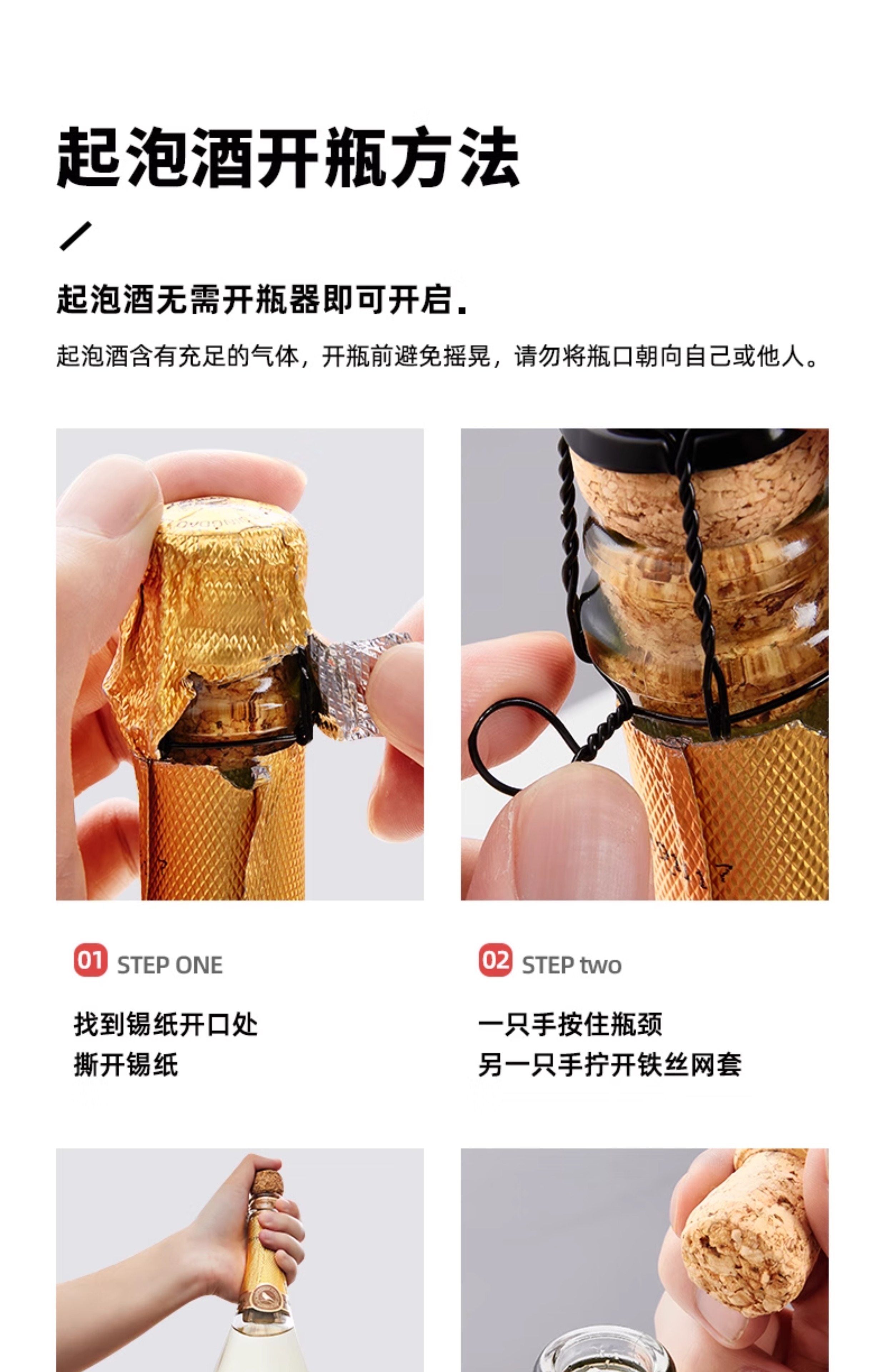 起泡酒开瓶方法

起泡酒无需开瓶器即可开启.

起泡酒含有充足的气体，开瓶前避免摇晃，请勿将瓶口朝向自己或他人。

01 STEP ONE

找到锡纸开口处
撕开锡纸

02 STEP two

一只手按住瓶颈
另一只手拧开铁丝网套