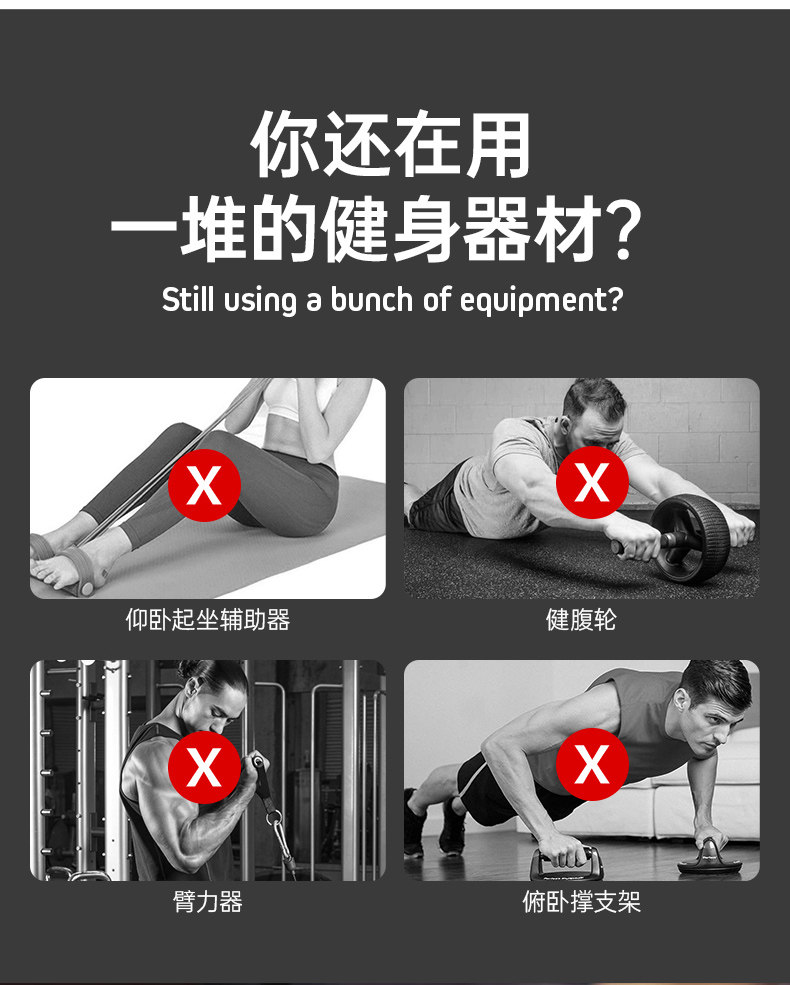 你还在用
一堆的健身器材?

Still using a bunch of equipment?

X

仰卧起坐辅助器

X

健腹轮

X

臂力器

X

俯卧撑支架