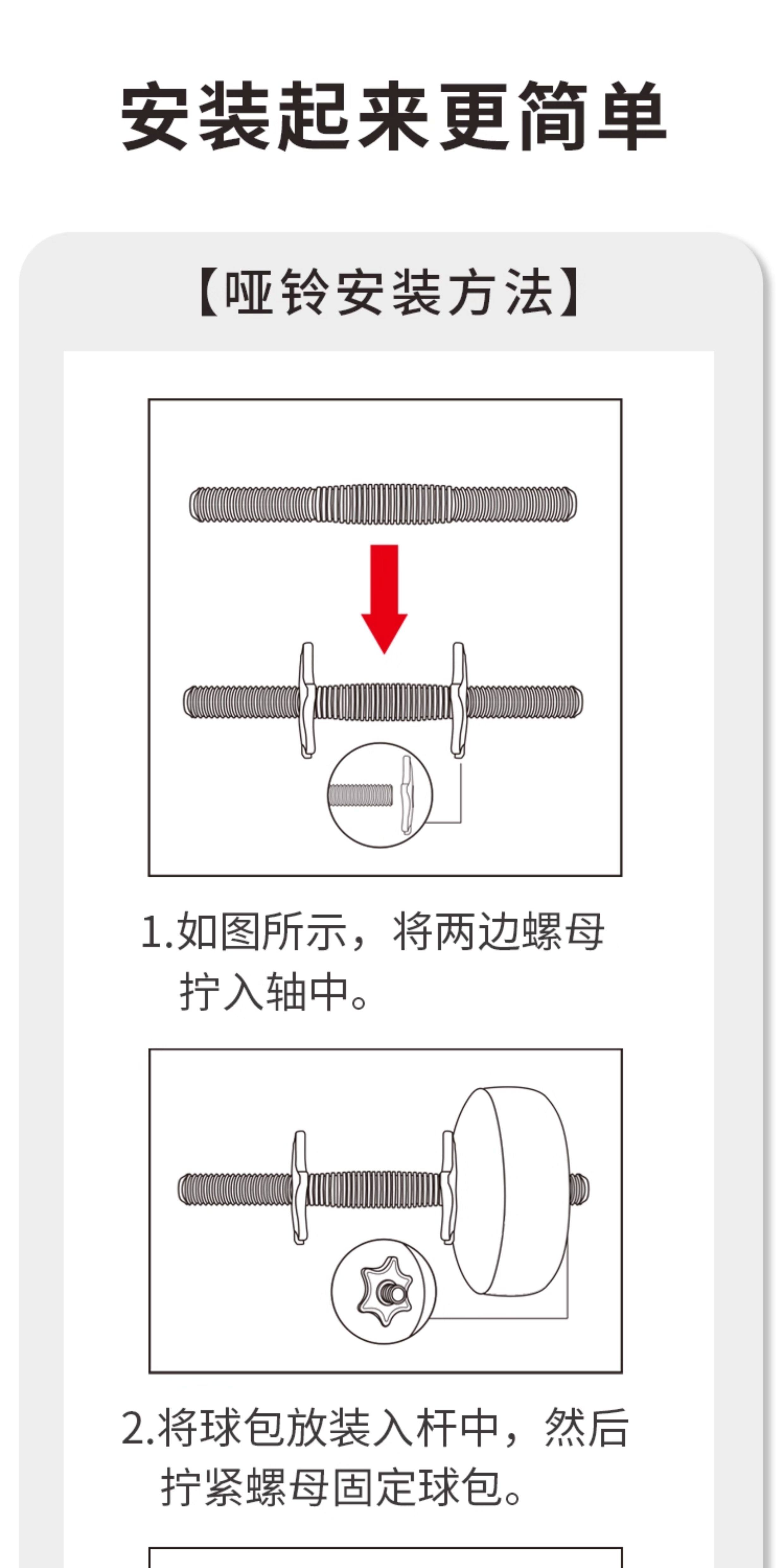 安装起来更简单

【哑铃安装方法】

1.如图所示，将两边螺母拧入轴中。

2.将球包放装入杆中，然后拧紧螺母固定球包。