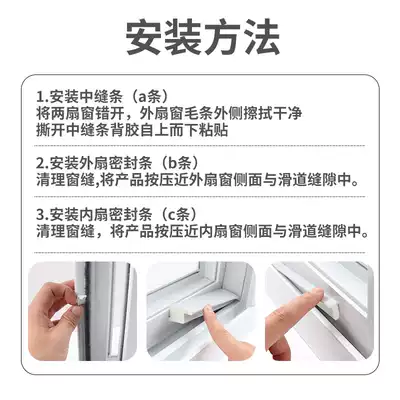 安装方法

1.安装中缝条（a条）
将两扇窗错开，外扇窗毛条外侧擦拭干净
撕开中缝条背胶自上而下粘贴

2.安装外扇密封条（b条）
清理窗缝,将产品按压近外扇窗侧面与滑道缝隙中。

3.安装内扇密封条（c条）
清理窗缝，将产品按压近内扇窗侧面与滑道缝隙中。