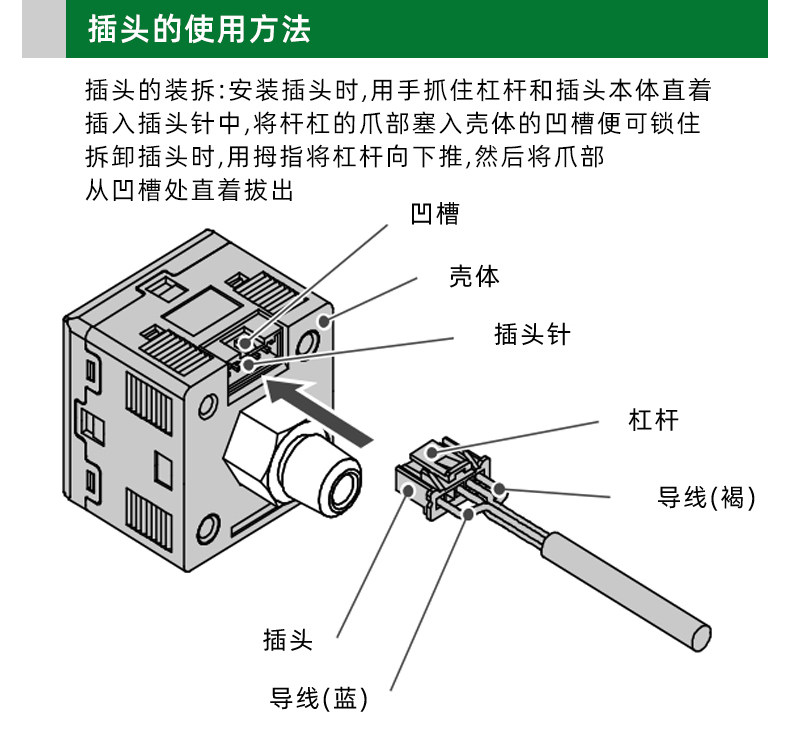 插头的使用方法

插头的装拆:安装插头时,用手抓住杠杆和插头本体直着插入插头针中,将杆杠的爪部塞入壳体的凹槽便可锁住拆卸插头时,用拇指将杠杆向下推,然后将爪部从凹槽处直着拔出

凹槽

壳体

插头针

杠杆

导线(褐)

插头

导线(蓝)