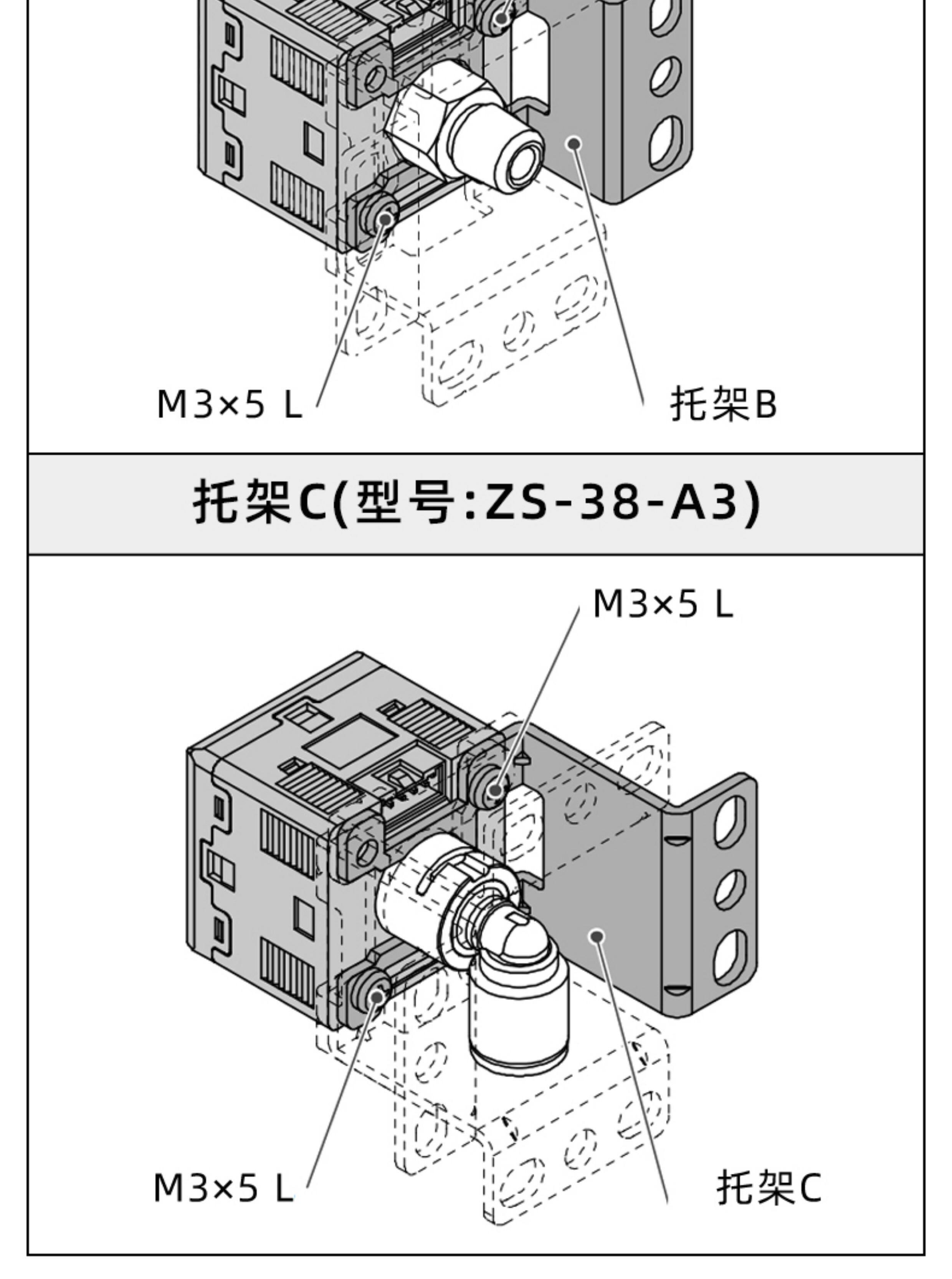 M3×5 L

托架B

托架C(型号:ZS-38-A3)

M3×5 L

M3×5 L

托架C