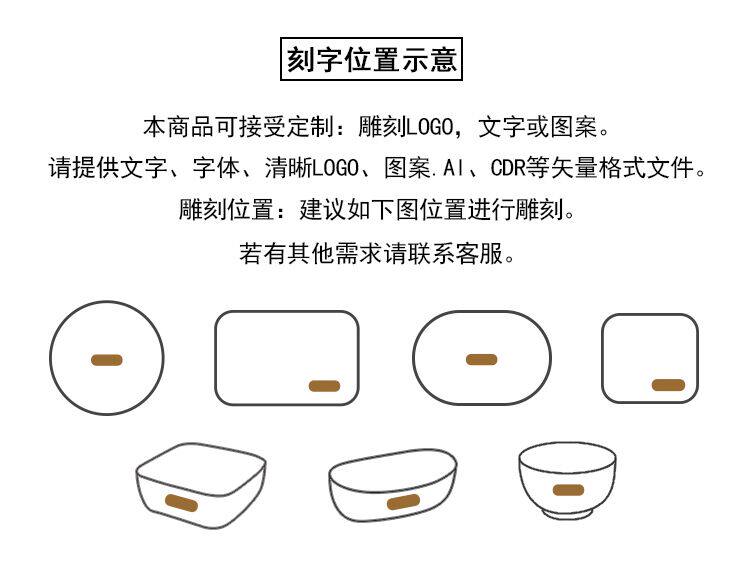 刻字位置示意

本商品可接受定制：雕刻LOGO，文字或图案。

请提供文字、字体、清晰LOGO、图案.AI、CDR等矢量格式文件。

雕刻位置：建议如下图位置进行雕刻。

若有其他需求请联系客服。