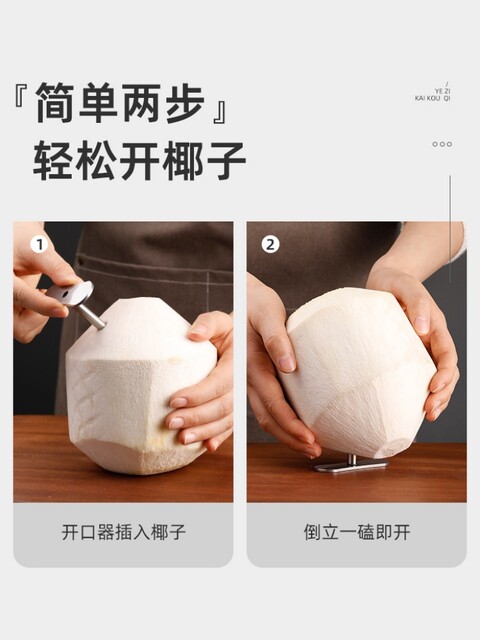 『简单两步』
轻松开椰子

/
YE ZI
KAI KOU QI

1

开口器插入椰子

2

倒立一磕即开