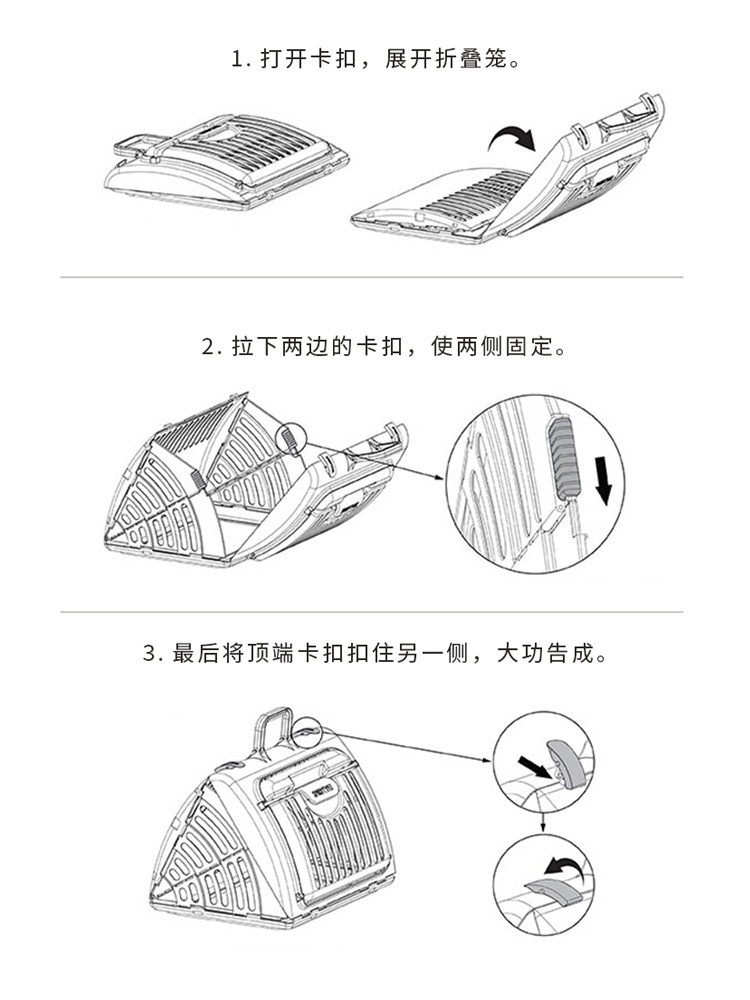 1. 打开卡扣，展开折叠笼。

2. 拉下两边的卡扣，使两侧固定。

3. 最后将顶端卡扣扣住另一侧，大功告成。