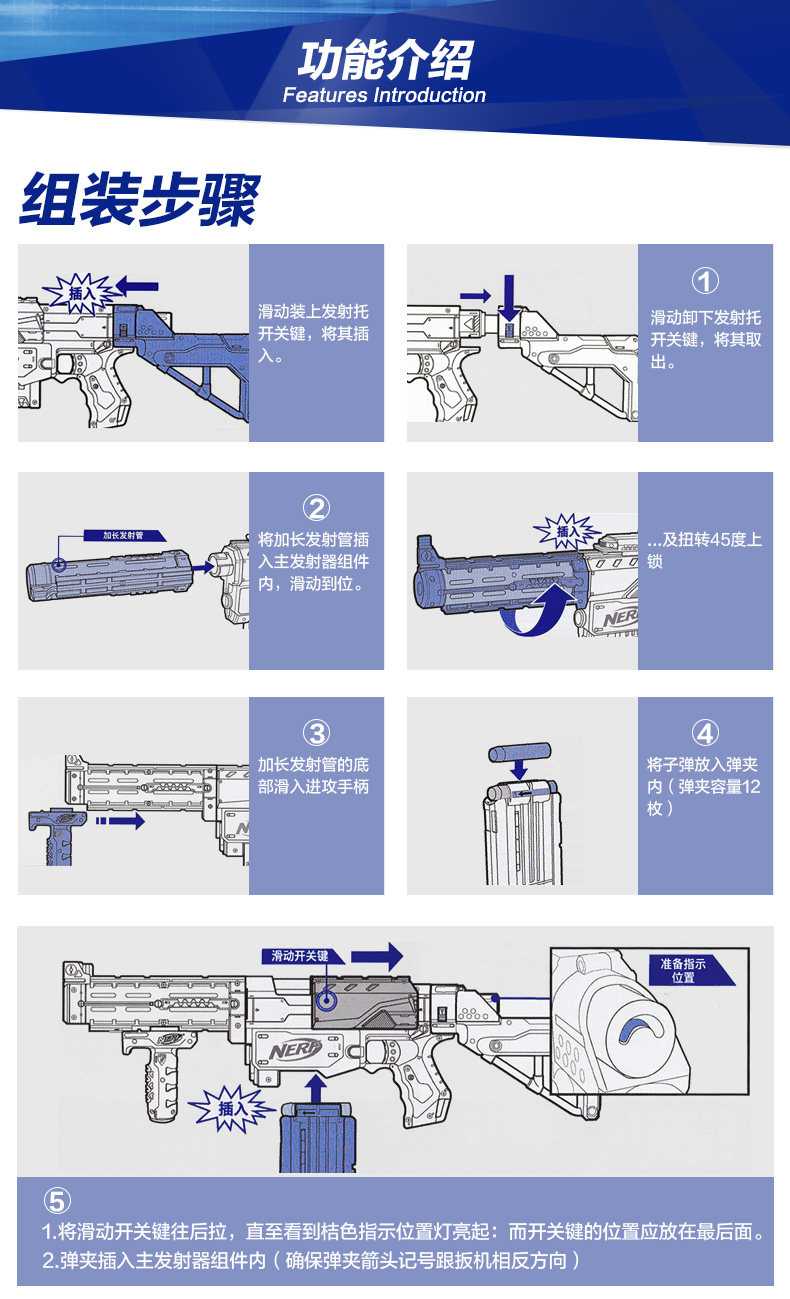 功能介绍
Features Introduction

组装步骤

插入

滑动装上发射托开关键，将其插入。

①
滑动卸下发射托开关键，将其取出。

加长发射管

②
将加长发射管插入主发射器组件内，滑动到位。

插入

NERF

...及扭转45度上锁

③
加长发射管的底部滑入进攻手柄

④
将子弹放入弹夹内（弹夹容量12枚）

滑动开关键

准备指示位置

NERF

插入

⑤
1.将滑动开关键往后拉，直至看到桔色指示位置灯亮起：而开关键的位置应放在最后面。
2.弹夹插入主发射器组件内（确保弹夹箭头记号跟扳机相反方向）