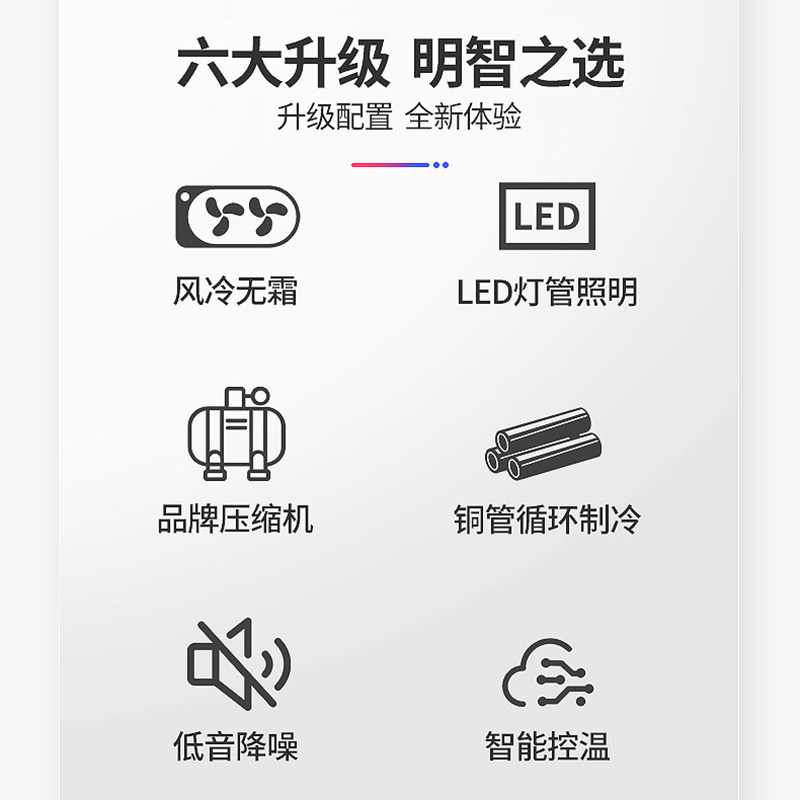 六大升级 明智之选

升级配置 全新体验

风冷无霜

LED

LED灯管照明

品牌压缩机

铜管循环制冷

低音降噪

智能控温