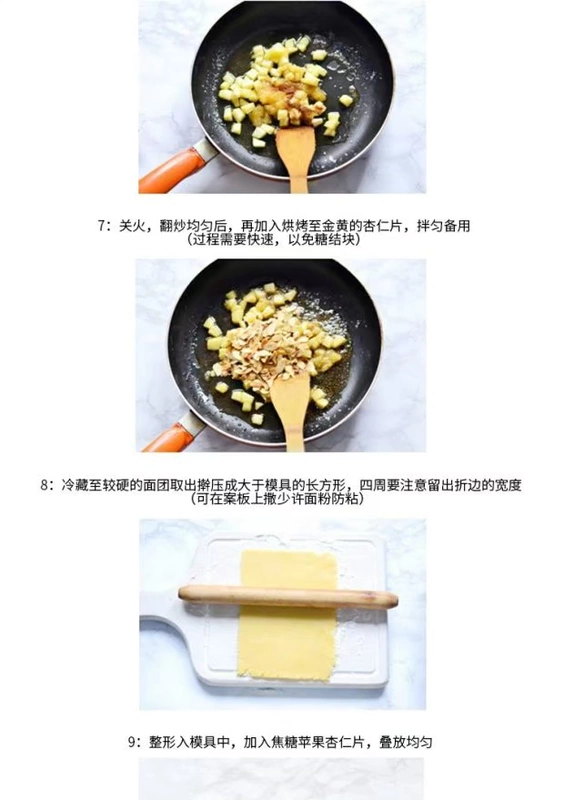 7：关火，翻炒均匀后，再加入烘烤至金黄的杏仁片，拌匀备用
（过程需要快速，以免糖结块）

8：冷藏至较硬的面团取出擀压成大于模具的长方形，四周要注意留出折边的宽度
（可在案板上撒少许面粉防粘）

9：整形入模具中，加入焦糖苹果杏仁片，叠放均匀