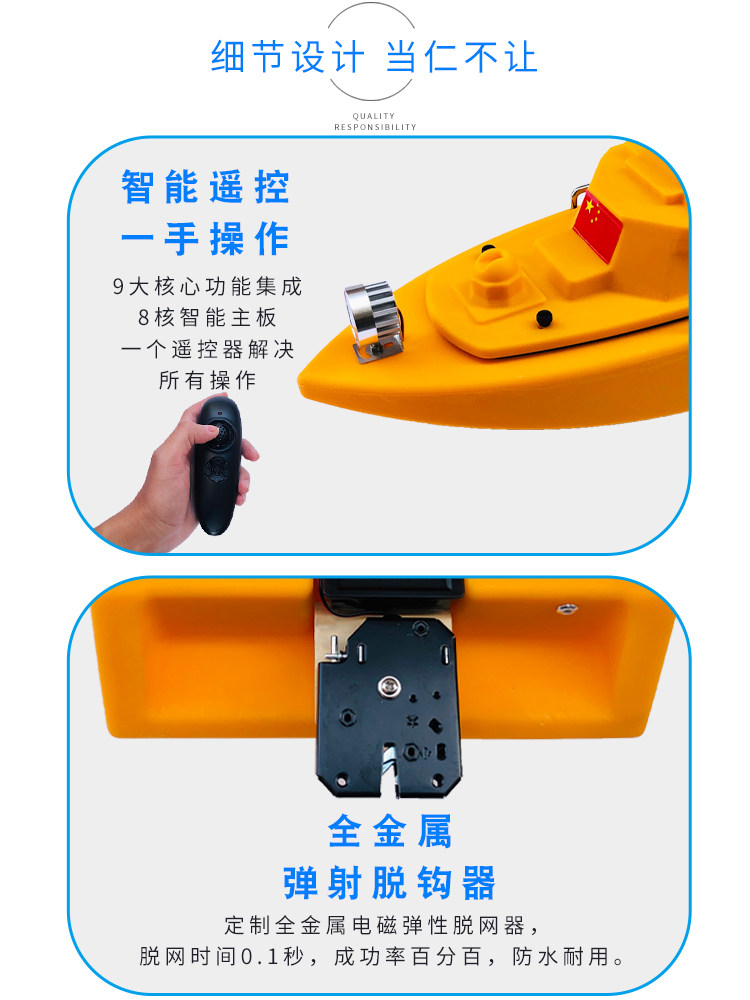 细节设计 当仁不让

QUALITY RESPONSIBILITY

智能遥控
一手操作

9大核心功能集成
8核智能主板
一个遥控器解决
所有操作

全金属
弹射脱钩器

定制全金属电磁弹性脱网器，
脱网时间0.1秒，成功率百分百，防水耐用。