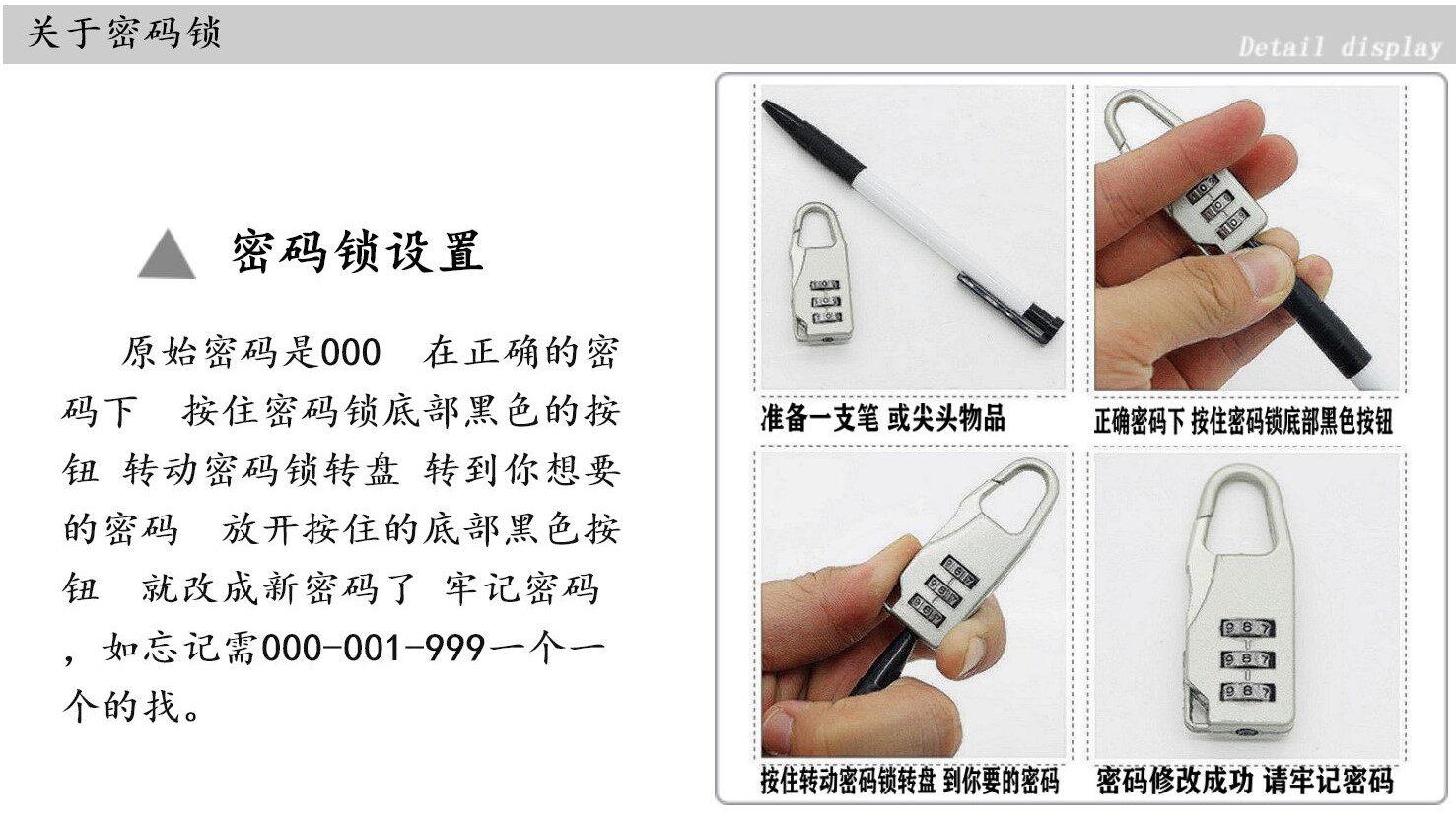 关于密码锁

Detail display

密码锁设置

原始密码是000　在正确的密码下　按住密码锁底部黑色的按钮 转动密码锁转盘 转到你想要的密码　放开按住的底部黑色按钮　就改成新密码了 牢记密码，如忘记需000-001-999一个一个的找。

准备一支笔 或尖头物品

正确密码下 按住密码锁底部黑色按钮

按住转动密码锁转盘 到你要的密码

密码修改成功 请牢记密码