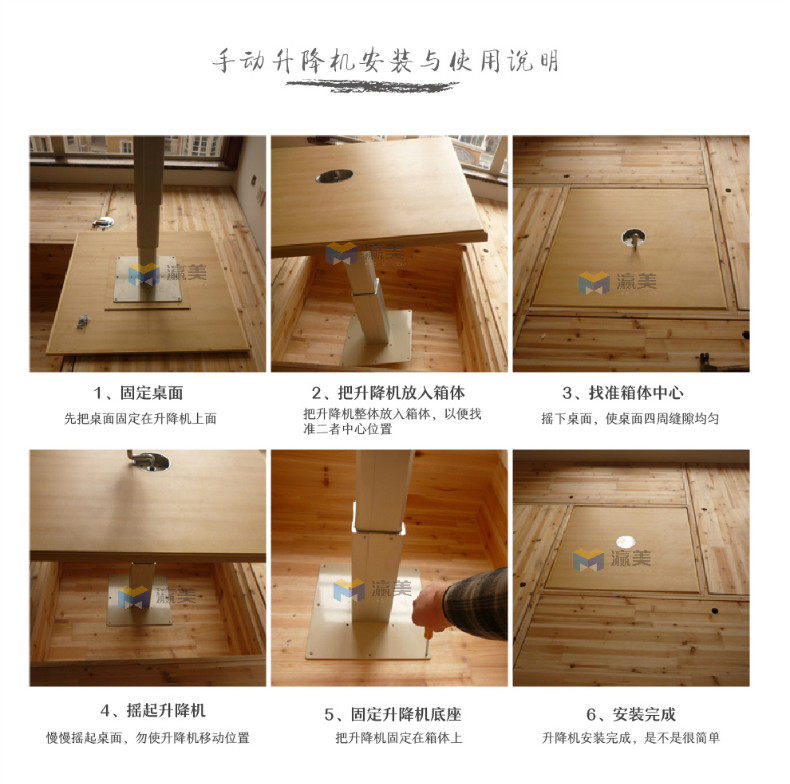 手动升降机安装与使用说明

瀛美

瀛美

瀛美

1、固定桌面

先把桌面固定在升降机上面

2、把升降机放入箱体

把升降机整体放入箱体，以便找准二者中心位置

3、找准箱体中心

摇下桌面，使桌面四周缝隙均匀

瀛美

瀛美

瀛美

4、摇起升降机

慢慢摇起桌面，勿使升降机移动位置

5、固定升降机底座

把升降机固定在箱体上

6、安装完成

升降机安装完成，是不是很简单