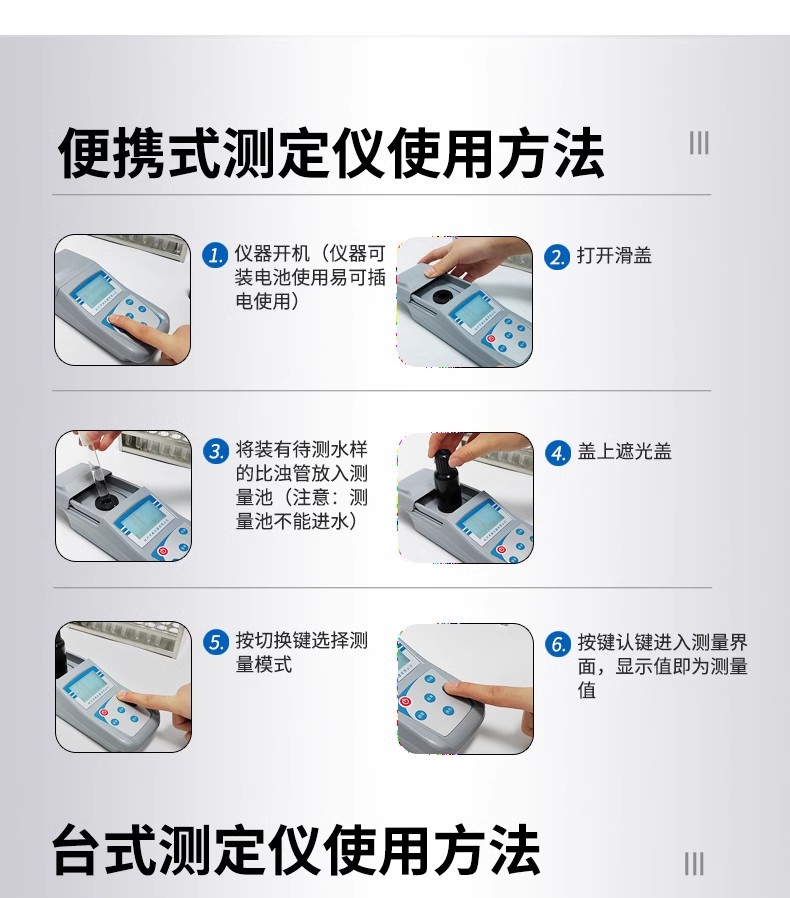 便携式测定仪使用方法

III

1. 仪器开机（仪器可装电池使用易可插电使用）

2. 打开滑盖

3. 将装有待测水样的比浊管放入测量池（注意：测量池不能进水）

4. 盖上遮光盖

5. 按切换键选择测量模式

6. 按键认键进入测量界面，显示值即为测量值

台式测定仪使用方法

III