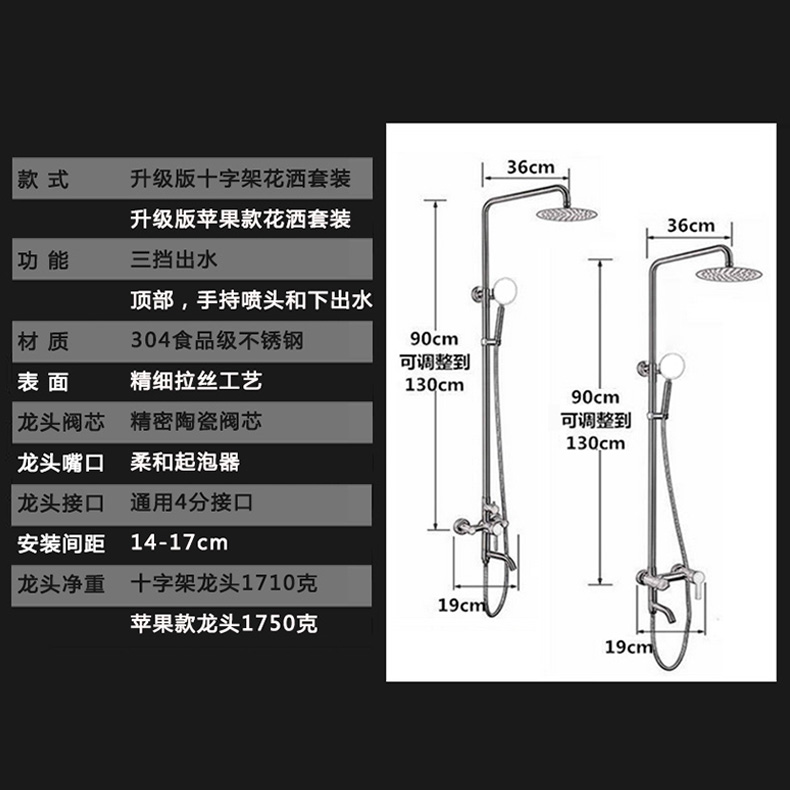 | 款 式 | 升级版十字架花洒套装 |
|---|---|
| | 升级版苹果款花洒套装 |
| 功 能 | 三挡出水 |
| | 顶部，手持喷头和下出水 |
| 材 质 | 304食品级不锈钢 |
| 表 面 | 精细拉丝工艺 |
| 龙头阀芯 | 精密陶瓷阀芯 |
| 龙头嘴口 | 柔和起泡器 |
| 龙头接口 | 通用4分接口 |
| 安装间距 | 14-17cm |
| 龙头净重 | 十字架龙头1710克 |
| | 苹果款龙头1750克 |

36cm

90cm
可调整到
130cm

19cm

36cm

90cm
可调整到
130cm

19cm