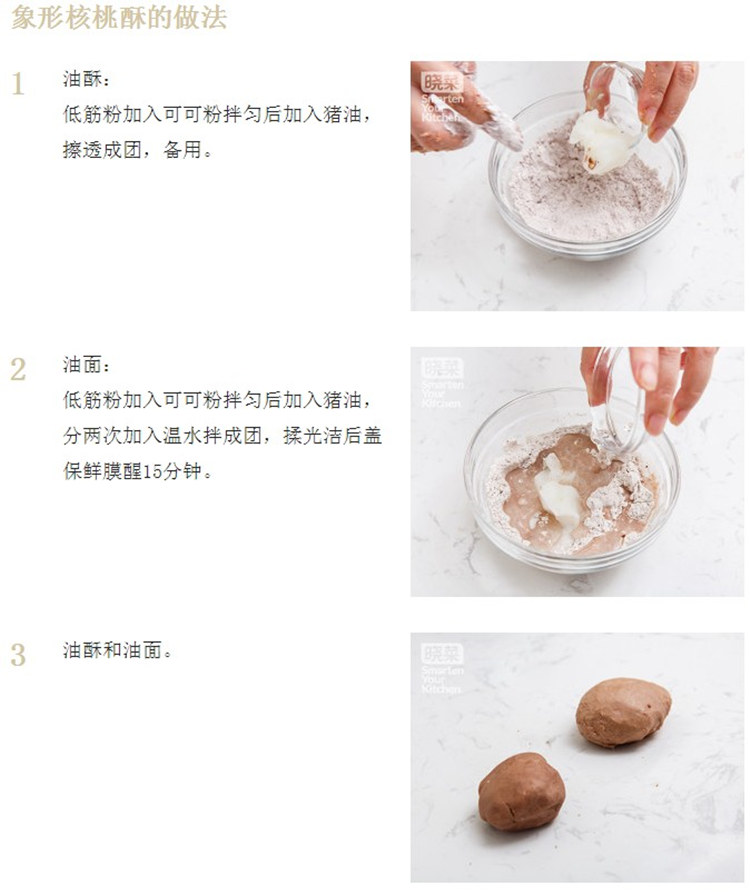 象形核桃酥的做法

1 油酥：
低筋粉加入可可粉拌匀后加入猪油，擦透成团，备用。

晓菜
Smarten
Your
Kitchen

2 油面：
低筋粉加入可可粉拌匀后加入猪油，分两次加入温水拌成团，揉光洁后盖保鲜膜醒15分钟。

晓菜
Smarten
Your
Kitchen

3 油酥和油面。

晓菜
Smarten
Your
Kitchen