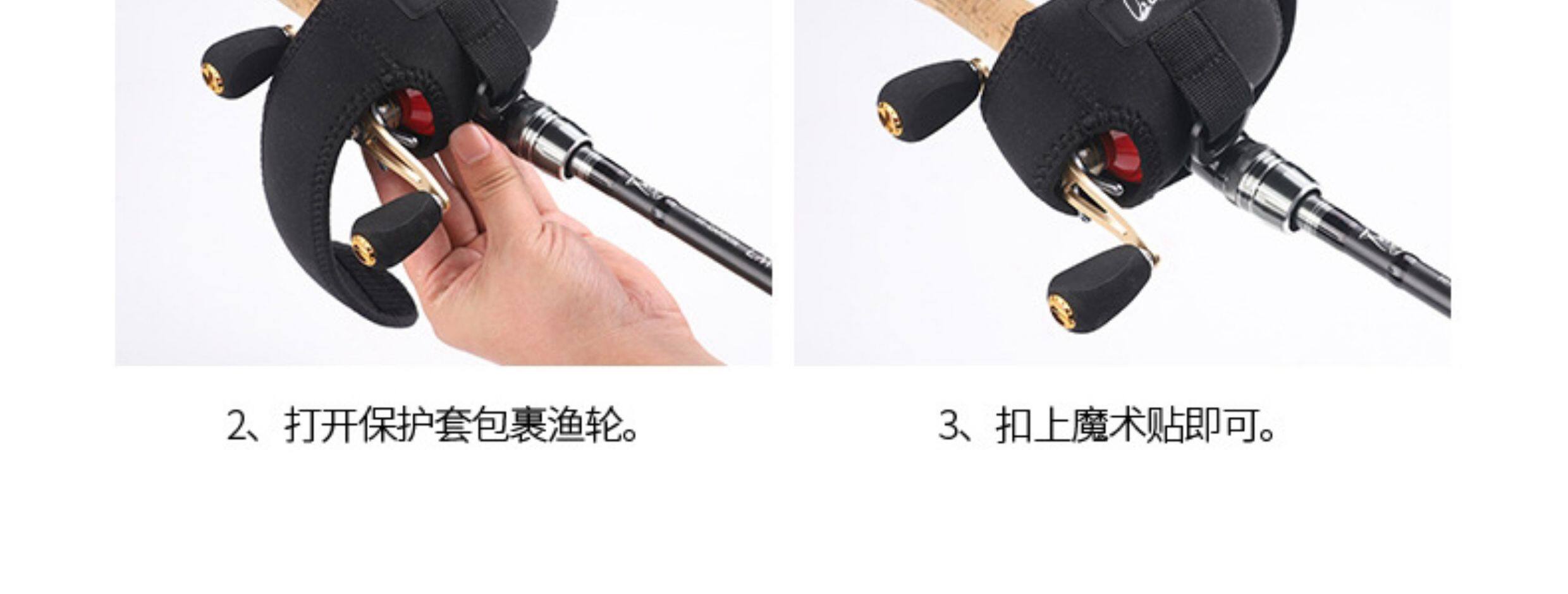 2、打开保护套包裹渔轮。

3、扣上魔术贴即可。