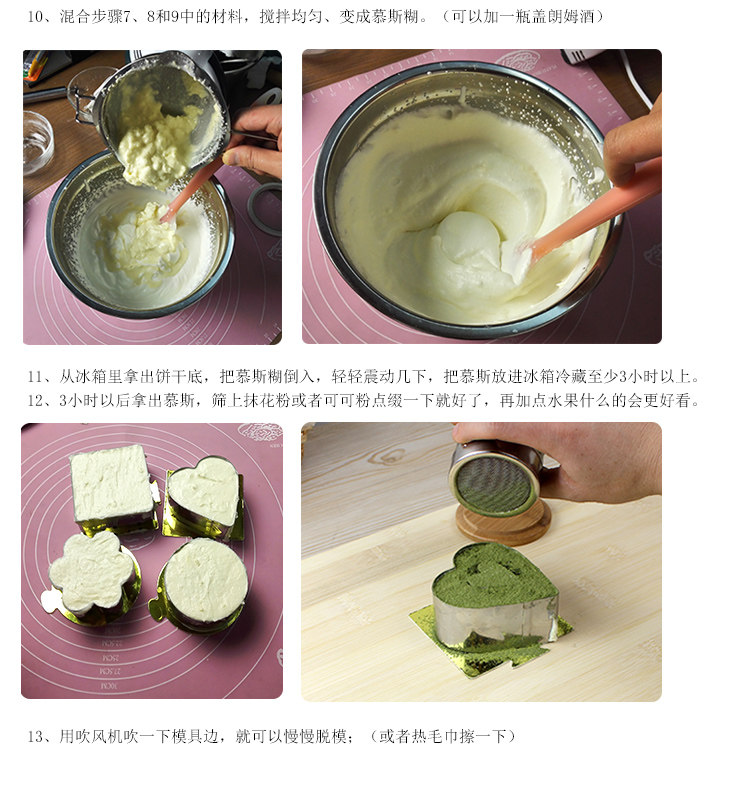 10、混合步骤7、8和9中的材料，搅拌均匀、变成慕斯糊。（可以加一瓶盖朗姆酒）

11、从冰箱里拿出饼干底，把慕斯糊倒入，轻轻震动几下，把慕斯放进冰箱冷藏至少3小时以上。
12、3小时以后拿出慕斯，筛上抹花粉或者可可粉点缀一下就好了，再加点水果什么的会更好看。

13、用吹风机吹一下模具边，就可以慢慢脱模；（或者热毛巾擦一下）