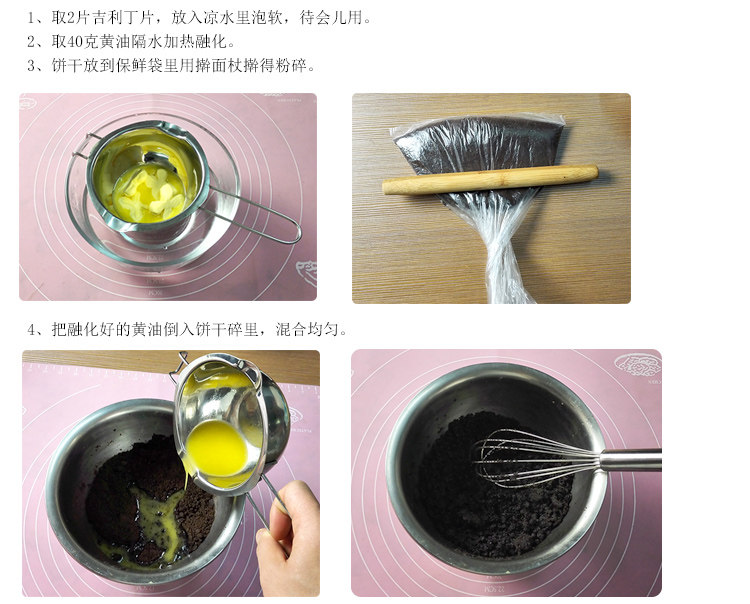 1、取2片吉利丁片，放入凉水里泡软，待会儿用。
2、取40克黄油隔水加热融化。
3、饼干放到保鲜袋里用擀面杖擀得粉碎。

4、把融化好的黄油倒入饼干碎里，混合均匀。