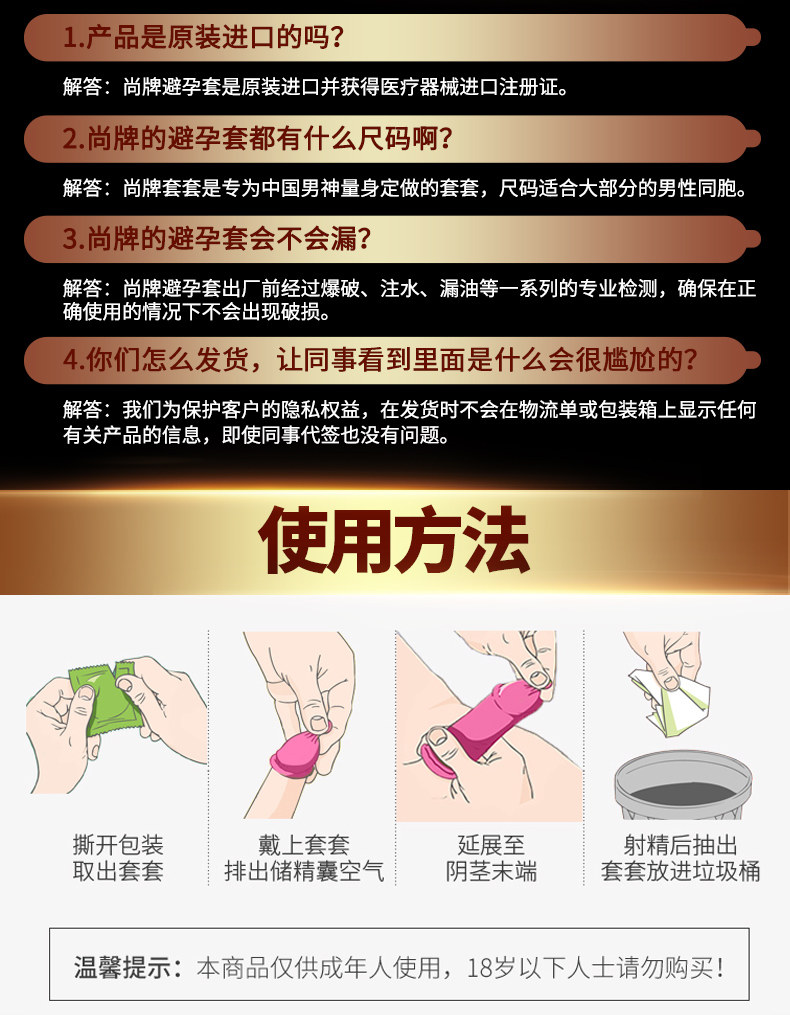 1.产品是原装进口的吗？

解答：尚牌避孕套是原装进口并获得医疗器械进口注册证。

2.尚牌的避孕套都有什么尺码啊？

解答：尚牌套套是专为中国男神量身定做的套套，尺码适合大部分的男性同胞。

3.尚牌的避孕套会不会漏？

解答：尚牌避孕套出厂前经过爆破、注水、漏油等一系列的专业检测，确保在正确使用的情况下不会出现破损。

4.你们怎么发货，让同事看到里面是什么会很尴尬的？

解答：我们为保护客户的隐私权益，在发货时不会在物流单或包装箱上显示任何有关产品的信息，即使同事代签也没有问题。

使用方法

撕开包装
取出套套

戴上套套
排出储精囊空气

延展至
阴茎末端

射精后抽出
套套放进垃圾桶

温馨提示：本商品仅供成年人使用，18岁以下人士请勿购买！