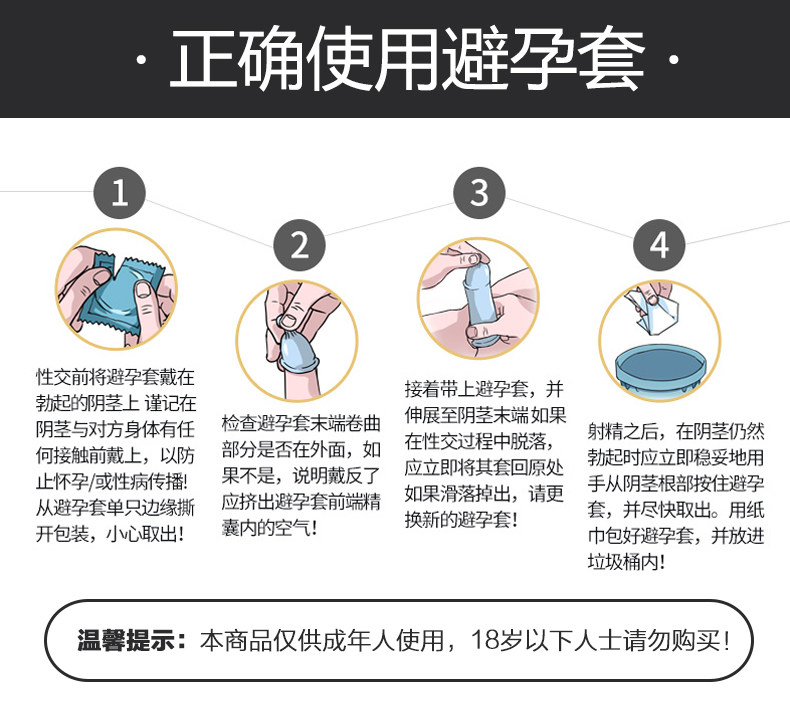 · 正确使用避孕套 ·

1

性交前将避孕套戴在勃起的阴茎上 谨记在阴茎与对方身体有任何接触前戴上，以防止怀孕/或性病传播！从避孕套单只边缘撕开包装，小心取出！

2

检查避孕套末端卷曲部分是否在外面，如果不是，说明戴反了应挤出避孕套前端精囊内的空气！

3

接着带上避孕套，并伸展至阴茎末端如果在性交过程中脱落，应立即将其套回原处如果滑落掉出，请更换新的避孕套！

4

射精之后，在阴茎仍然勃起时应立即稳妥地用手从阴茎根部按住避孕套，并尽快取出。用纸巾包好避孕套，并放进垃圾桶内！

温馨提示：本商品仅供成年人使用，18岁以下人士请勿购买！