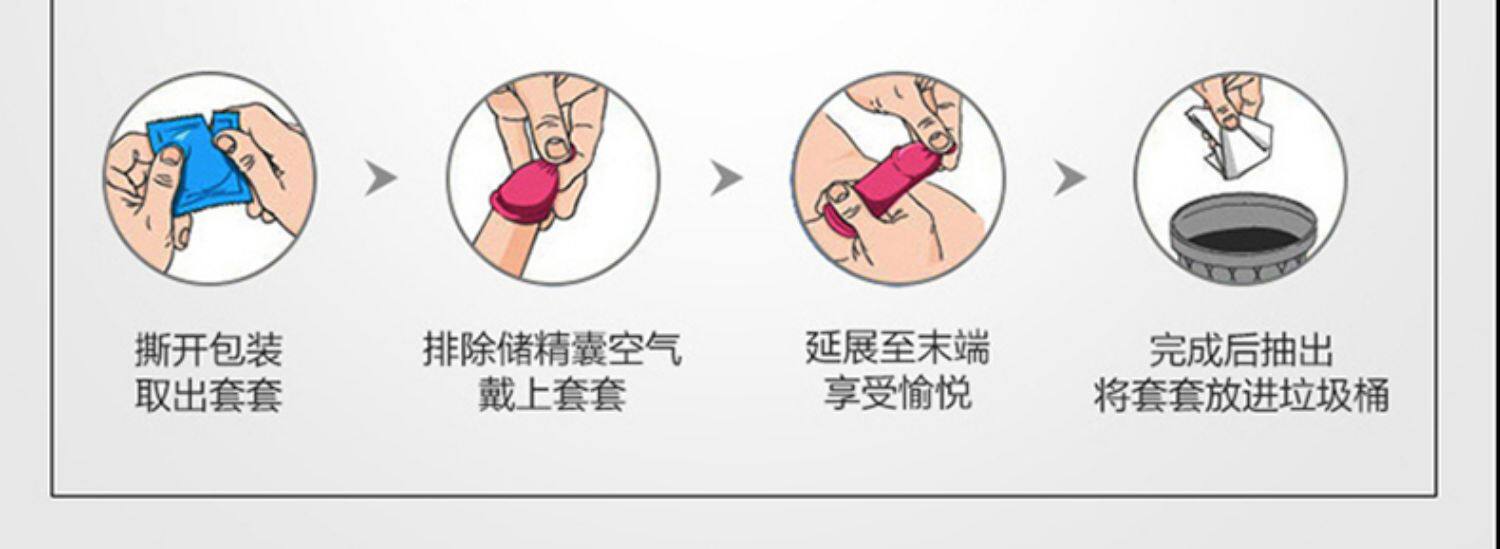 撕开包装
取出套套

排除储精囊空气
戴上套套

延展至末端
享受愉悦

完成后抽出
将套套放进垃圾桶