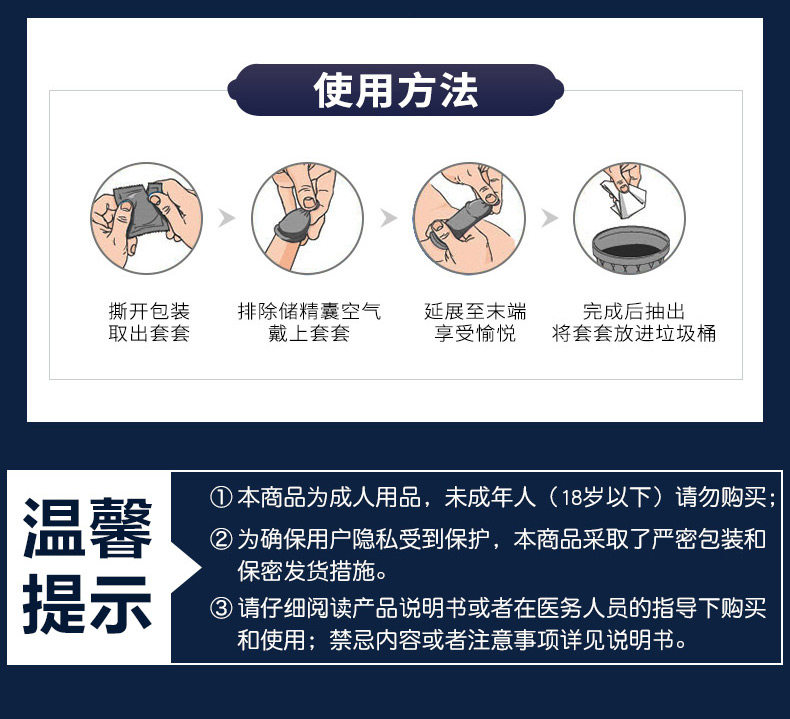 使用方法

撕开包装
取出套套

排除储精囊空气
戴上套套

延展至末端
享受愉悦

完成后抽出
将套套放进垃圾桶

温馨提示

① 本商品为成人用品，未成年人（18岁以下）请勿购买；

② 为确保用户隐私受到保护，本商品采取了严密包装和保密发货措施。

③ 请仔细阅读产品说明书或者在医务人员的指导下购买和使用；禁忌内容或者注意事项详见说明书。