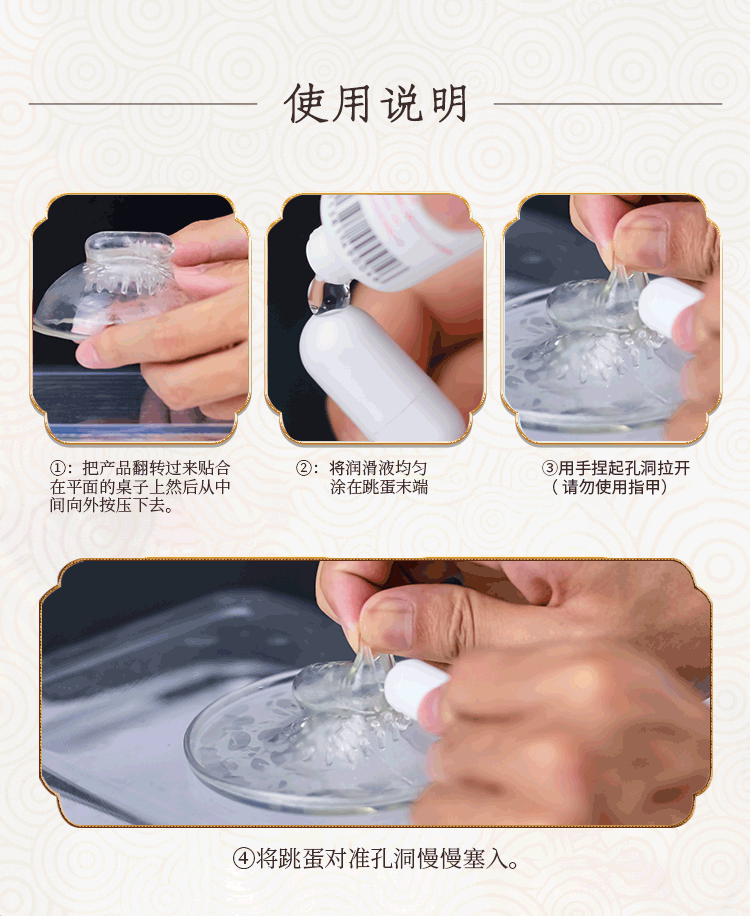 使用说明

①：把产品翻转过来贴合在平面的桌子上然后从中间向外按压下去。

②：将润滑液均匀涂在跳蛋末端

③用手捏起孔洞拉开（请勿使用指甲）

④将跳蛋对准孔洞慢慢塞入。