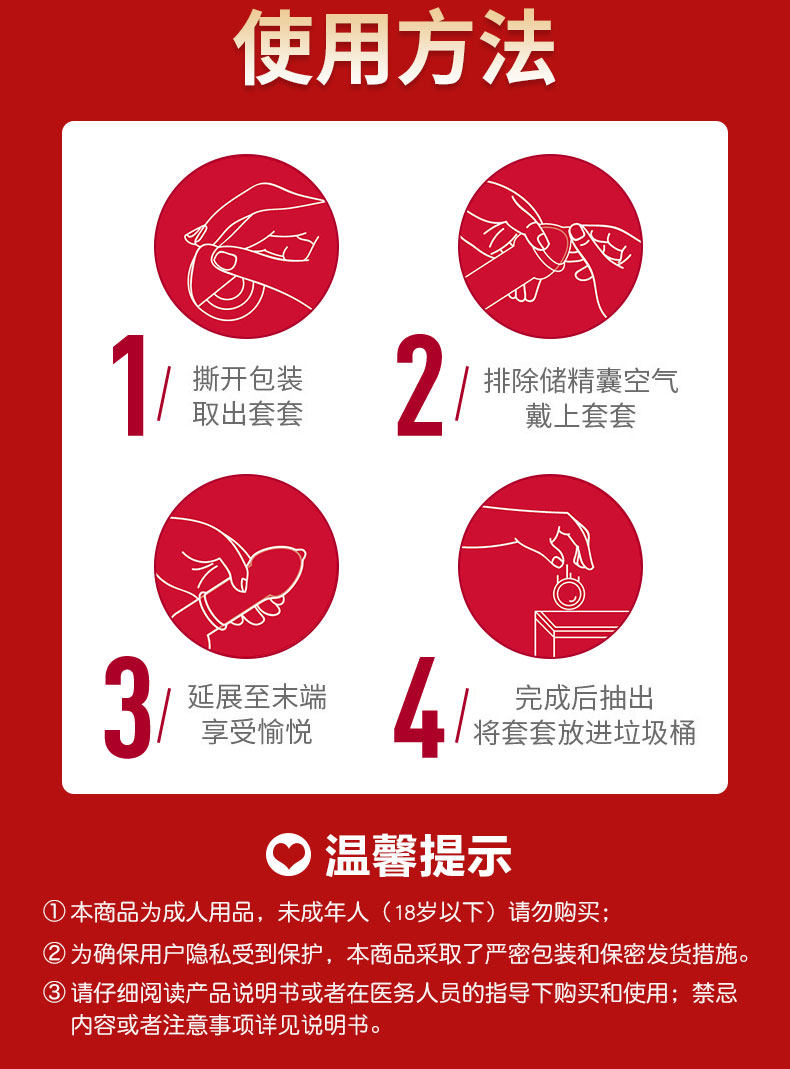 使用方法

1/ 撕开包装
取出套套

2/ 排除储精囊空气
戴上套套

3/ 延展至末端
享受愉悦

4/ 完成后抽出
将套套放进垃圾桶

温馨提示

① 本商品为成人用品，未成年人（18岁以下）请勿购买；

② 为确保用户隐私受到保护，本商品采取了严密包装和保密发货措施。

③ 请仔细阅读产品说明书或者在医务人员的指导下购买和使用；禁忌内容或者注意事项详见说明书。