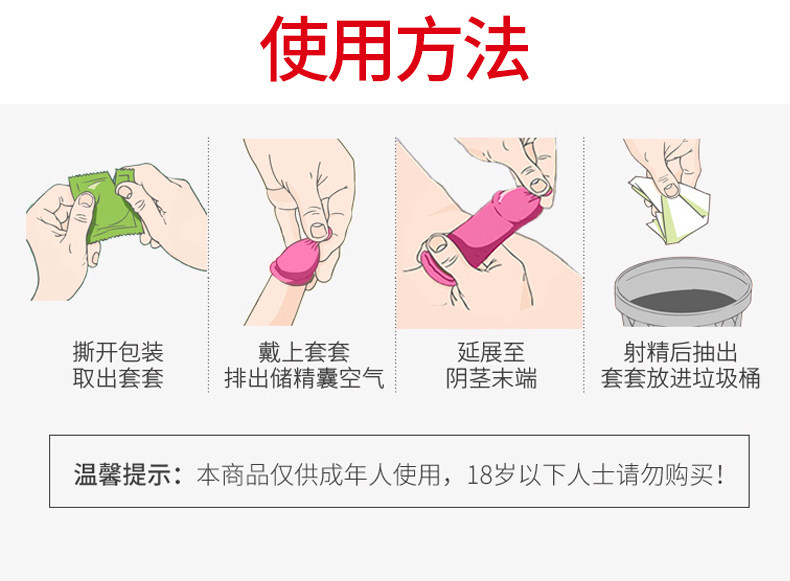 使用方法

撕开包装
取出套套

戴上套套
排出储精囊空气

延展至
阴茎末端

射精后抽出
套套放进垃圾桶

温馨提示：本商品仅供成年人使用，18岁以下人士请勿购买！