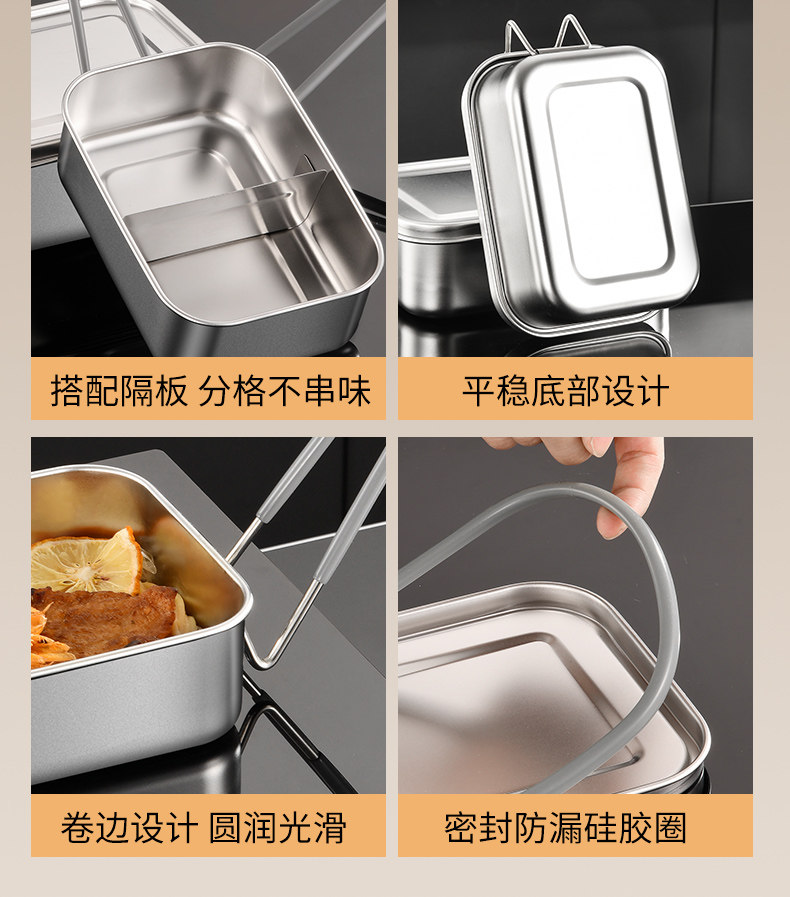 搭配隔板 分格不串味

平稳底部设计

卷边设计 圆润光滑

密封防漏硅胶圈