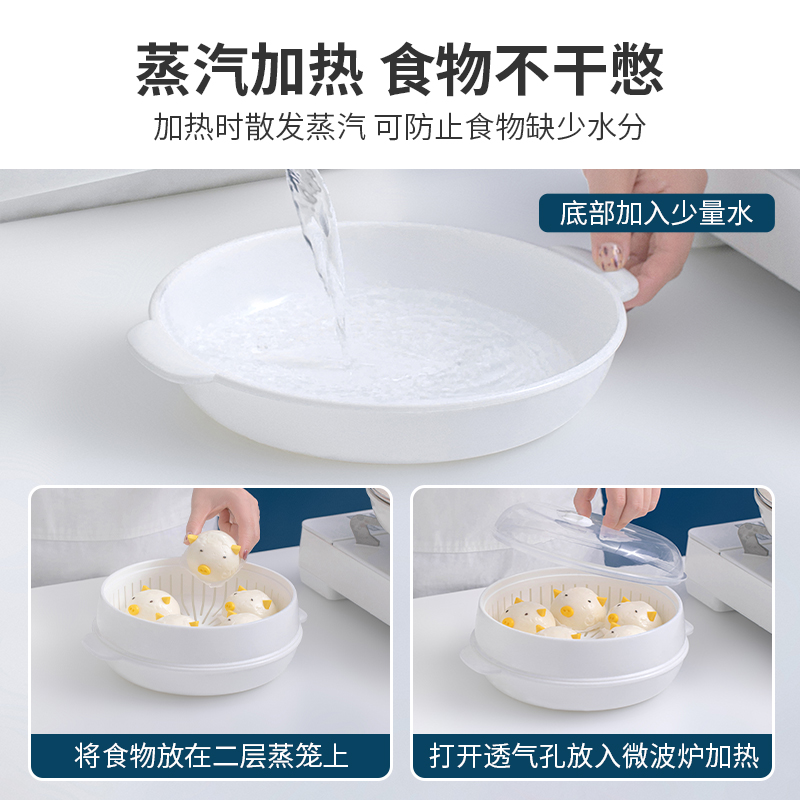 蒸汽加热 食物不干憋
加热时散发蒸汽 可防止食物缺少水分

底部加入少量水

将食物放在二层蒸笼上

打开透气孔放入微波炉加热