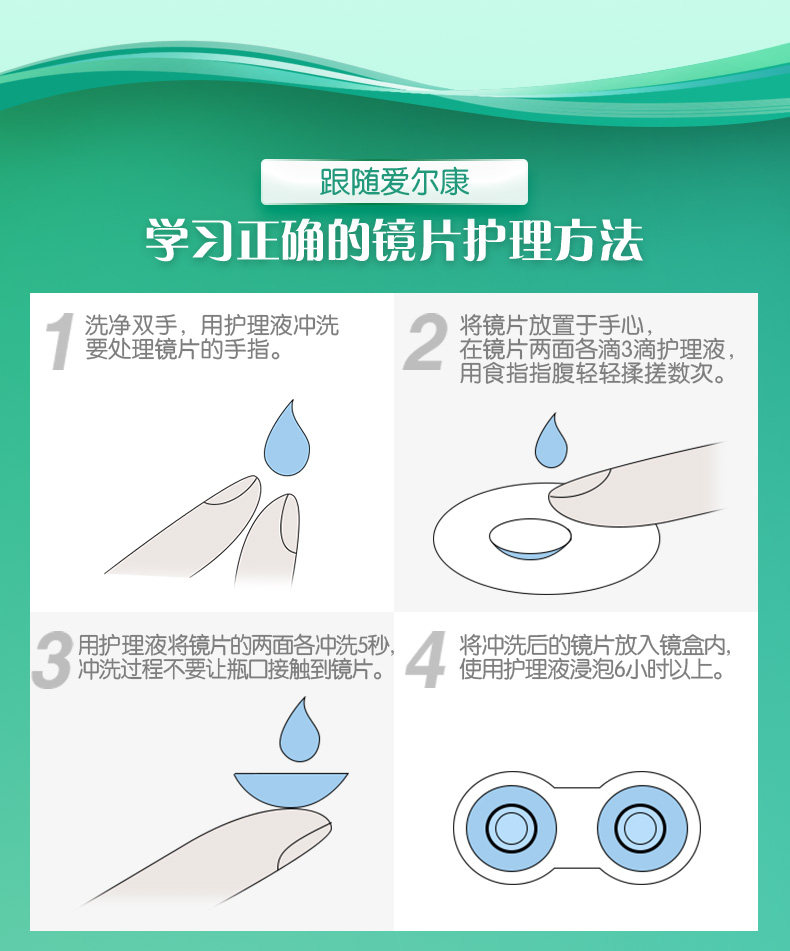 跟随爱尔康

学习正确的镜片护理方法

1 洗净双手，用护理液冲洗要处理镜片的手指。

2 将镜片放置于手心，在镜片两面各滴3滴护理液，用食指指腹轻轻揉搓数次。

3 用护理液将镜片的两面各冲洗5秒，冲洗过程不要让瓶口接触到镜片。

4 将冲洗后的镜片放入镜盒内，使用护理液浸泡6小时以上。