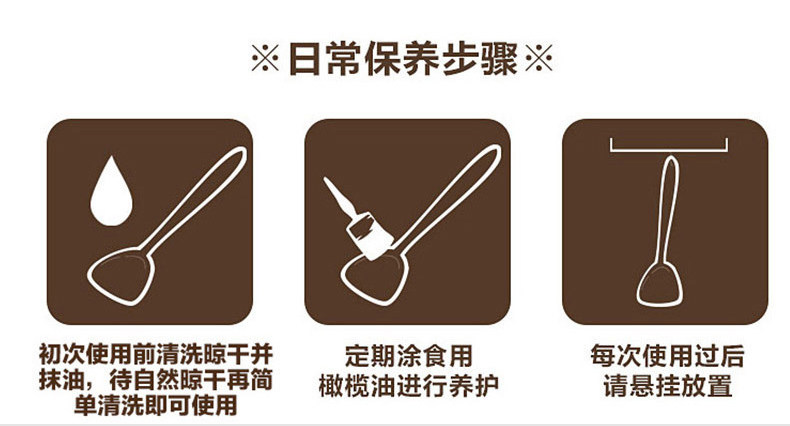 ※日常保养步骤※

初次使用前清洗晾干并抹油，待自然晾干再简单清洗即可使用

定期涂食用橄榄油进行养护

每次使用过后请悬挂放置