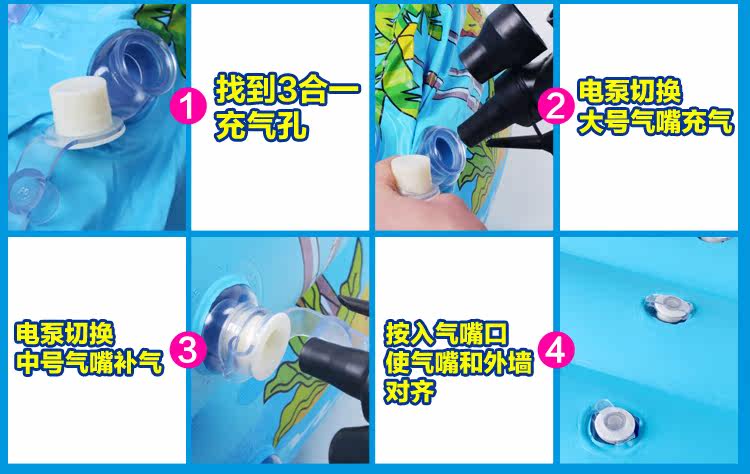 1 找到3合一充气孔

2 电泵切换大号气嘴充气

电泵切换中号气嘴补气 3

按入气嘴口使气嘴和外墙对齐 4