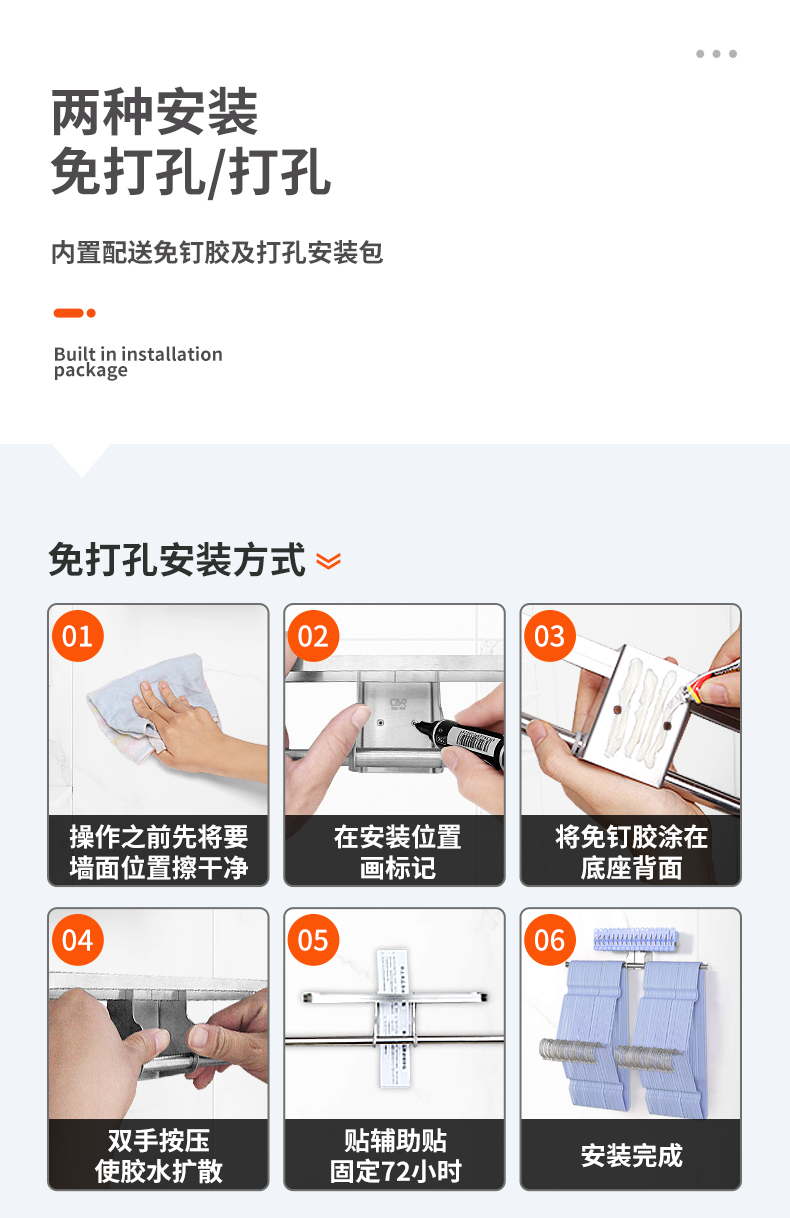 两种安装
免打孔/打孔

内置配送免钉胶及打孔安装包

Built in installation package

免打孔安装方式

01
操作之前先将要墙面位置擦干净

02
在安装位置画标记

03
将免钉胶涂在底座背面

04
双手按压使胶水扩散

05
贴辅助贴固定72小时

06
安装完成