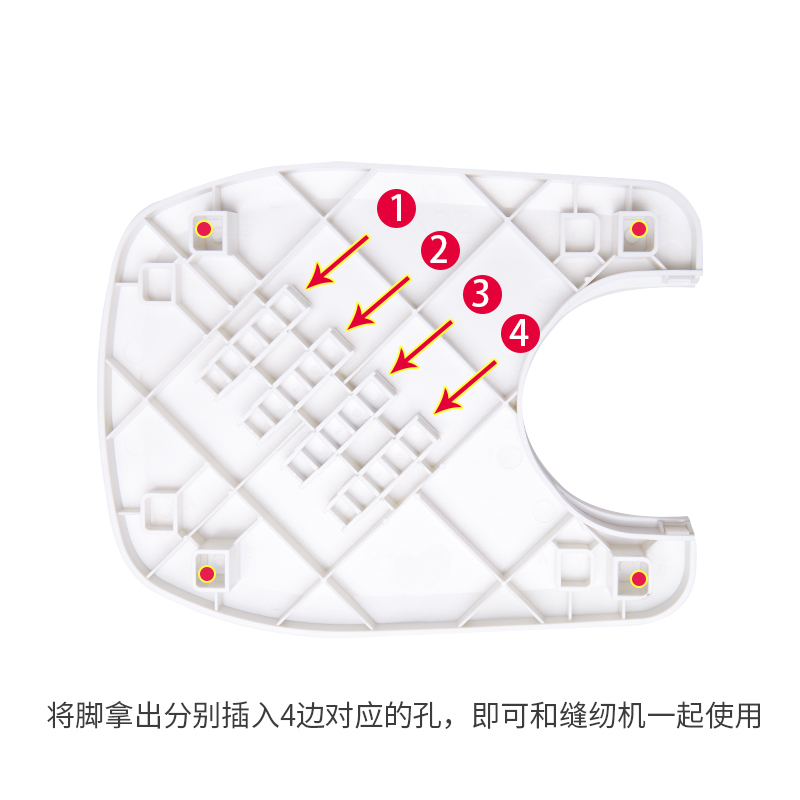 1
2
3
4

将脚拿出分别插入4边对应的孔，即可和缝纫机一起使用