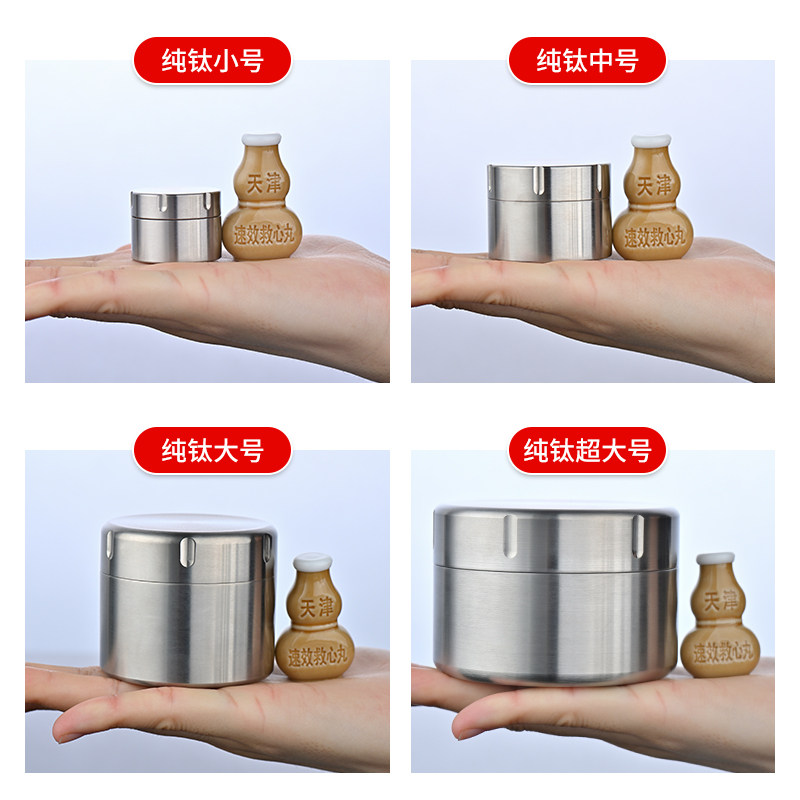 纯钛小号

天津
速效救心丸

纯钛中号

天津
速效救心丸

纯钛大号

天津
速效救心丸

纯钛超大号

天津
速效救心丸