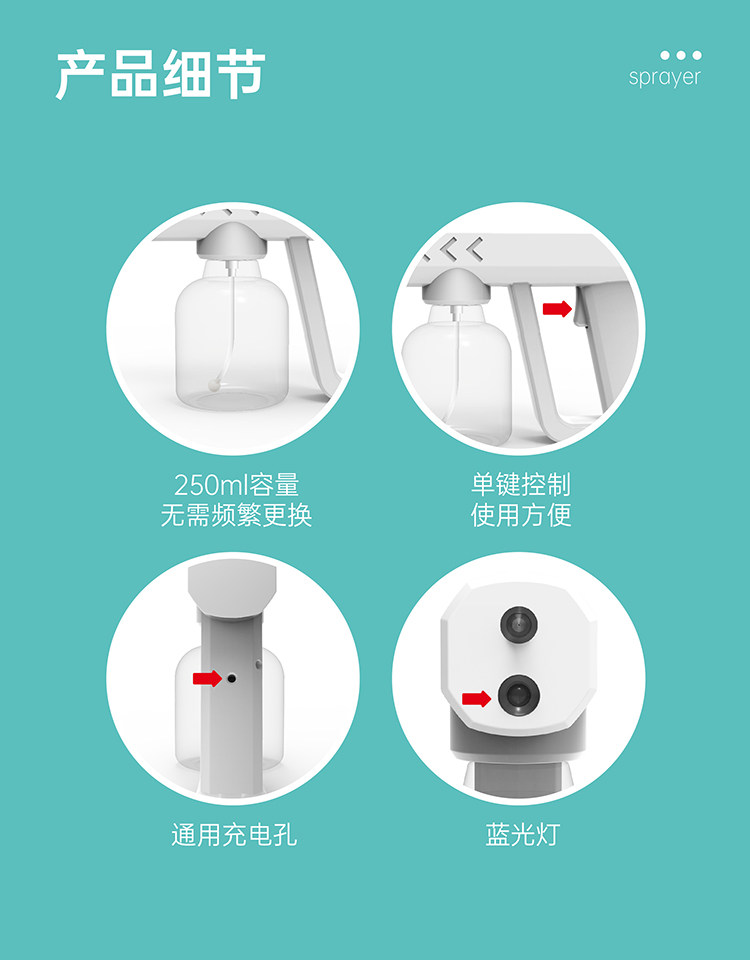 产品细节

sprayer

250ml容量
无需频繁更换

单键控制
使用方便

通用充电孔

蓝光灯