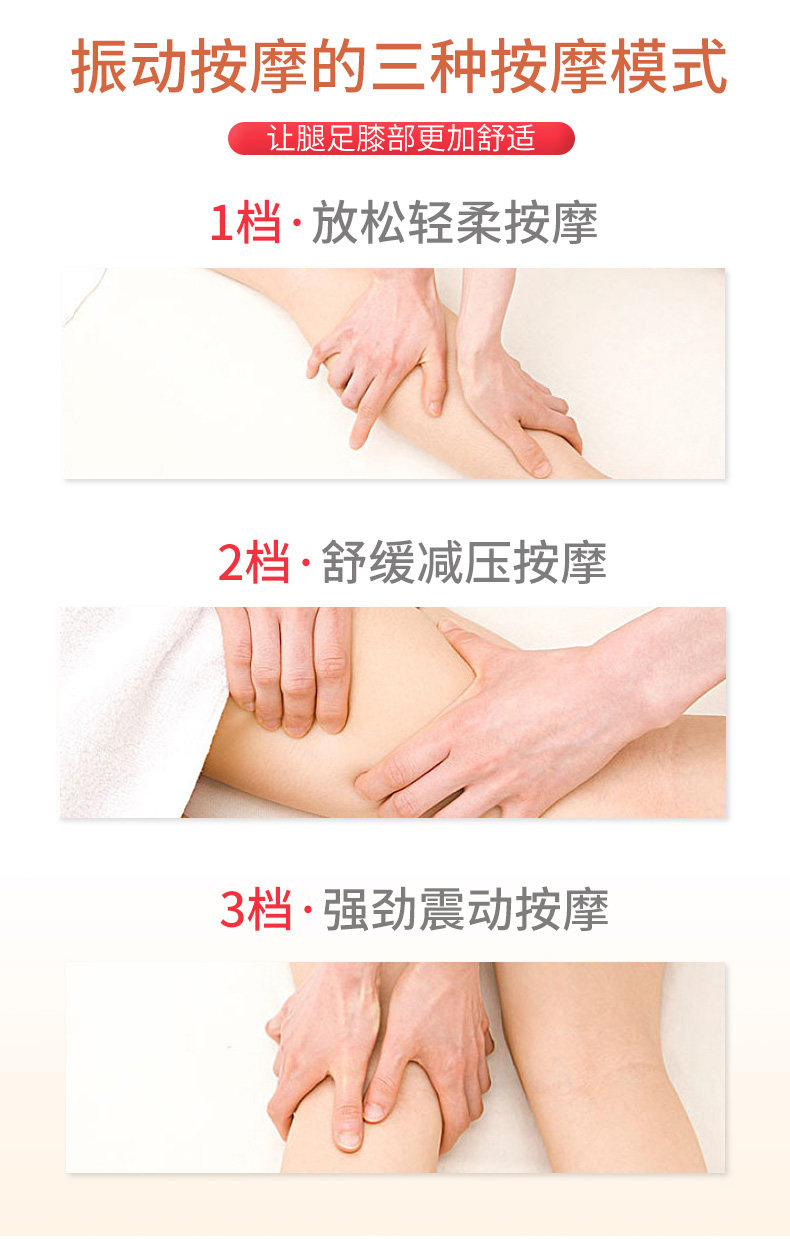 振动按摩的三种按摩模式

让腿足膝部更加舒适

1档 · 放松轻柔按摩

2档 · 舒缓减压按摩

3档 · 强劲震动按摩