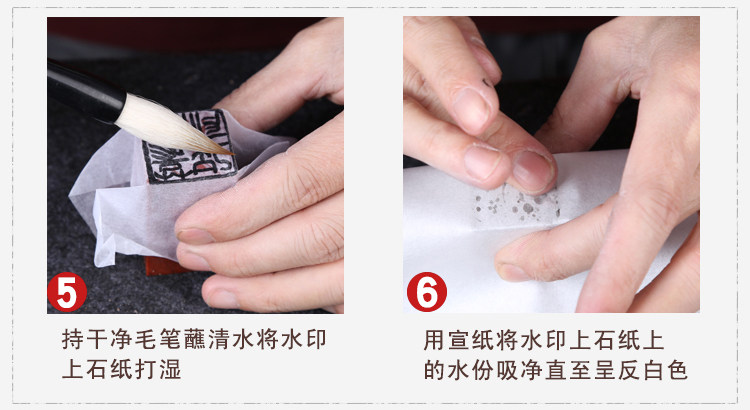 5

持干净毛笔蘸清水将水印上石纸打湿

6

用宣纸将水印上石纸上的水份吸净直至呈反白色