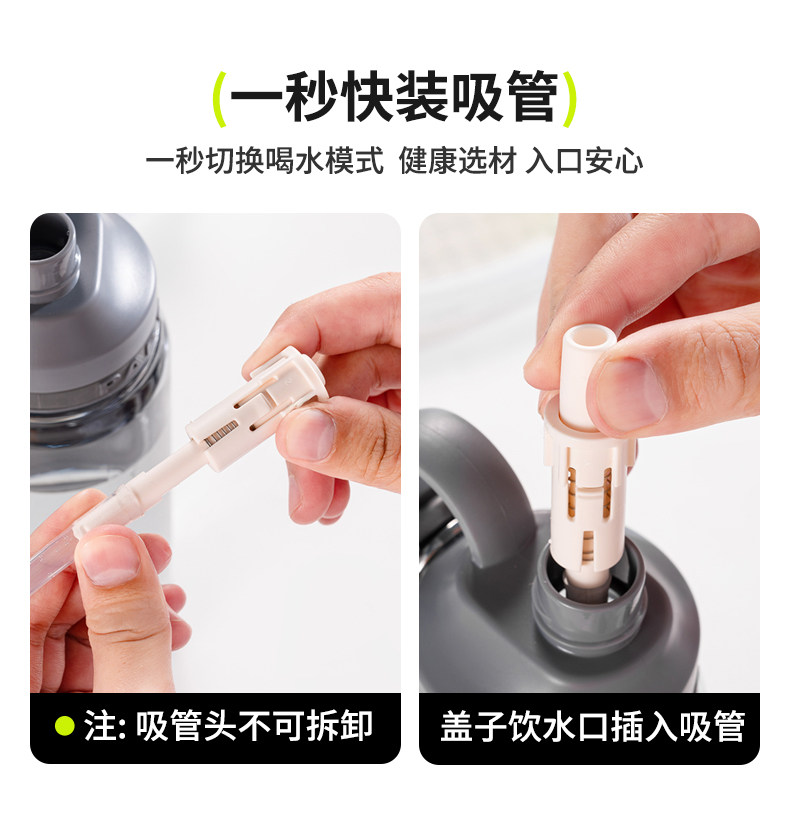 (一秒快装吸管)

一秒切换喝水模式 健康选材 入口安心

● 注: 吸管头不可拆卸

盖子饮水口插入吸管